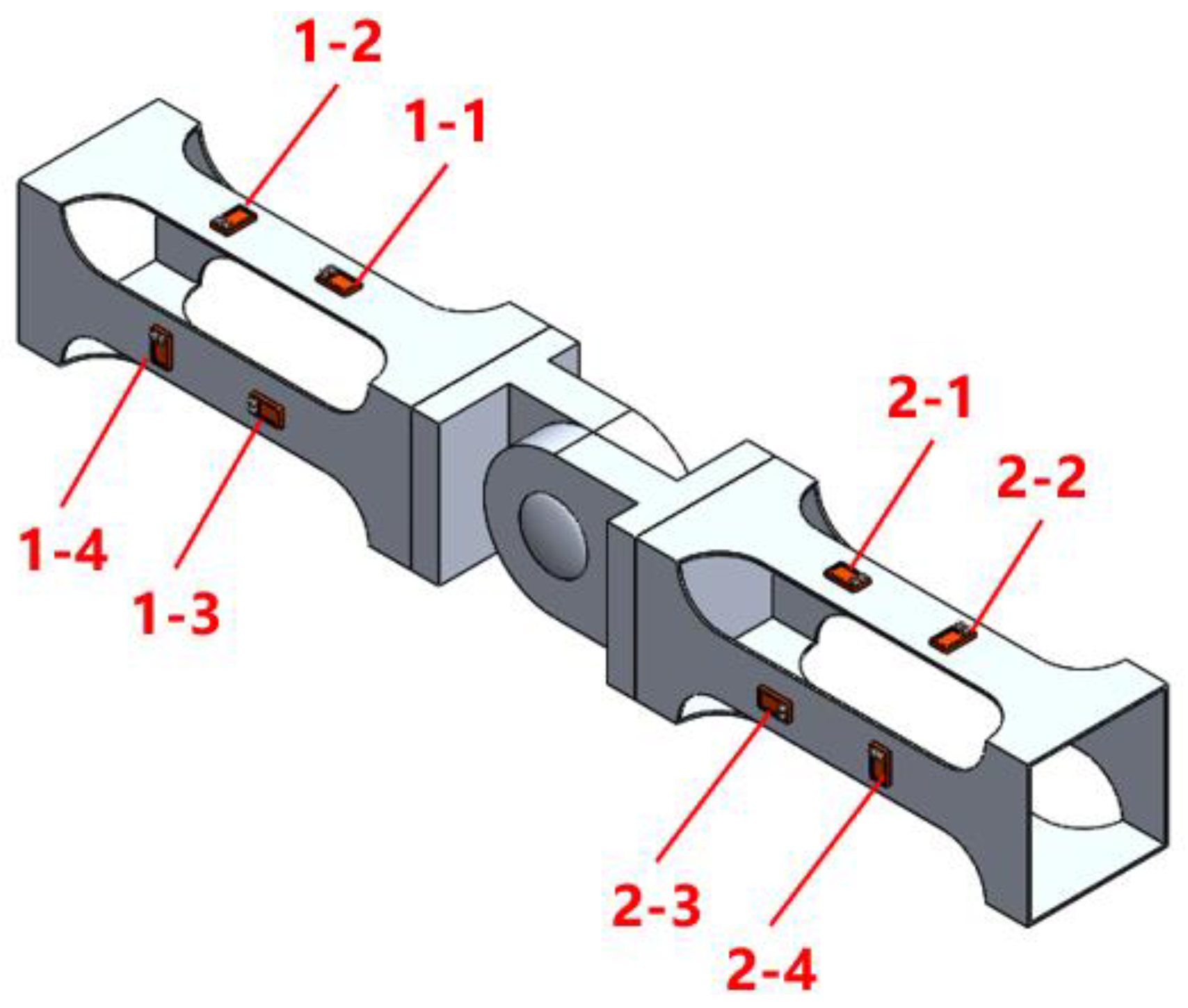 1-2
1-1
1-4
1-3
2-1
2-2
2-3
2-4