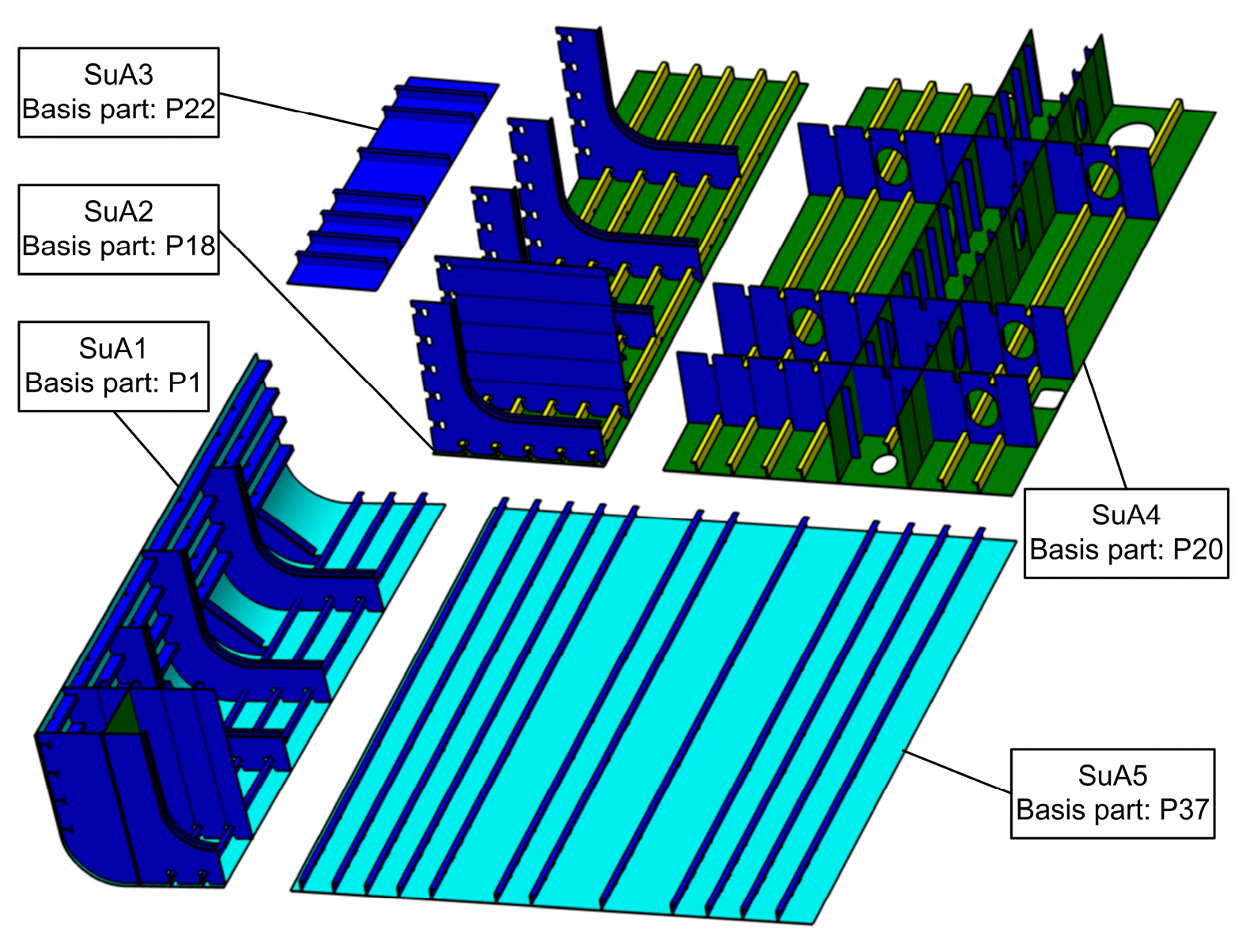 SuA3
Basis part: P22

SuA2
Basis part: P18

SuA1
Basis part: P1

SuA4
Basis part: P20

SuA5
Basis part: P37