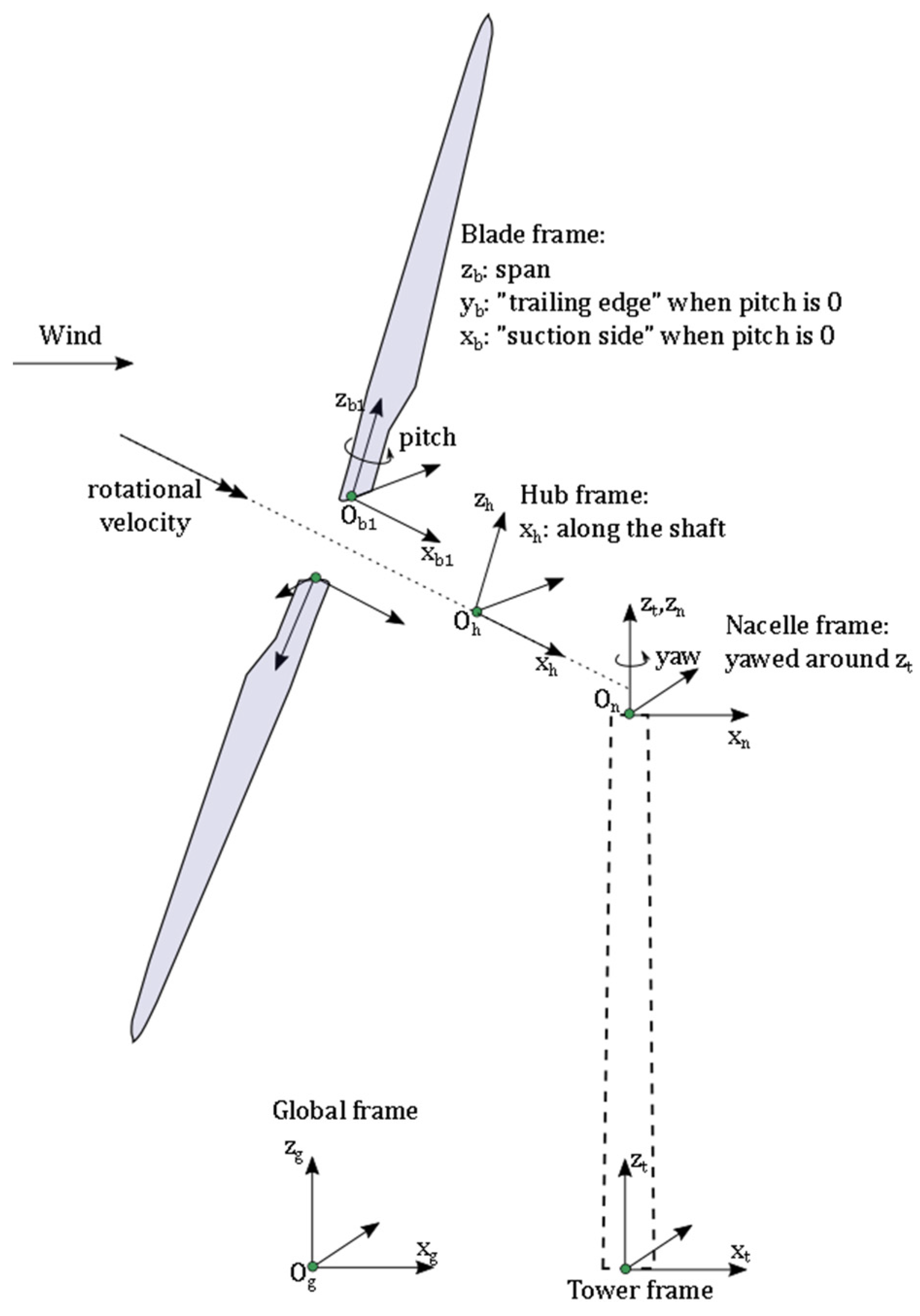 Blade frame:
$z_b$: span
$y_b$: "trailing edge" when pitch is 0
$x_b$: "suction side" when pitch is 0

Wind

$z_{b1}$

pitch

rotational velocity

$O_{b1}$

$x_{b1}$

$z_h$

Hub frame:
$x_h$: along the shaft

$O_h$

$x_h$

$z_t, z_n$

Nacelle frame:
yawed around $z_t$

yaw

$O_n$

$x_n$

Global frame

$z_g$

$O_g$

$x_g$

$z_t$

$x_t$

Tower frame