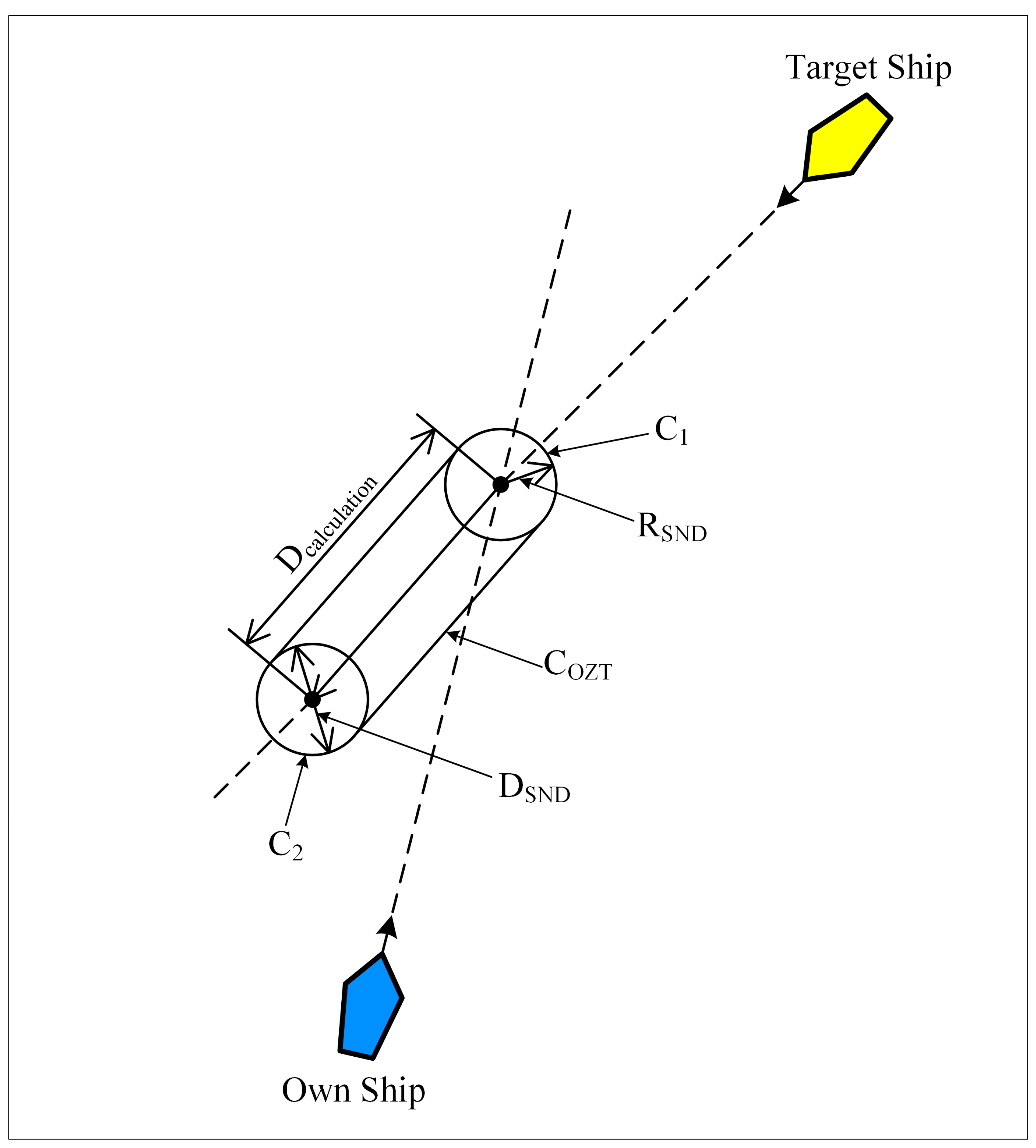 Target Ship

$C_1$

$D_{calculation}$

$R_{SND}$

$C_{OZT}$

$D_{SND}$

$C_2$

Own Ship