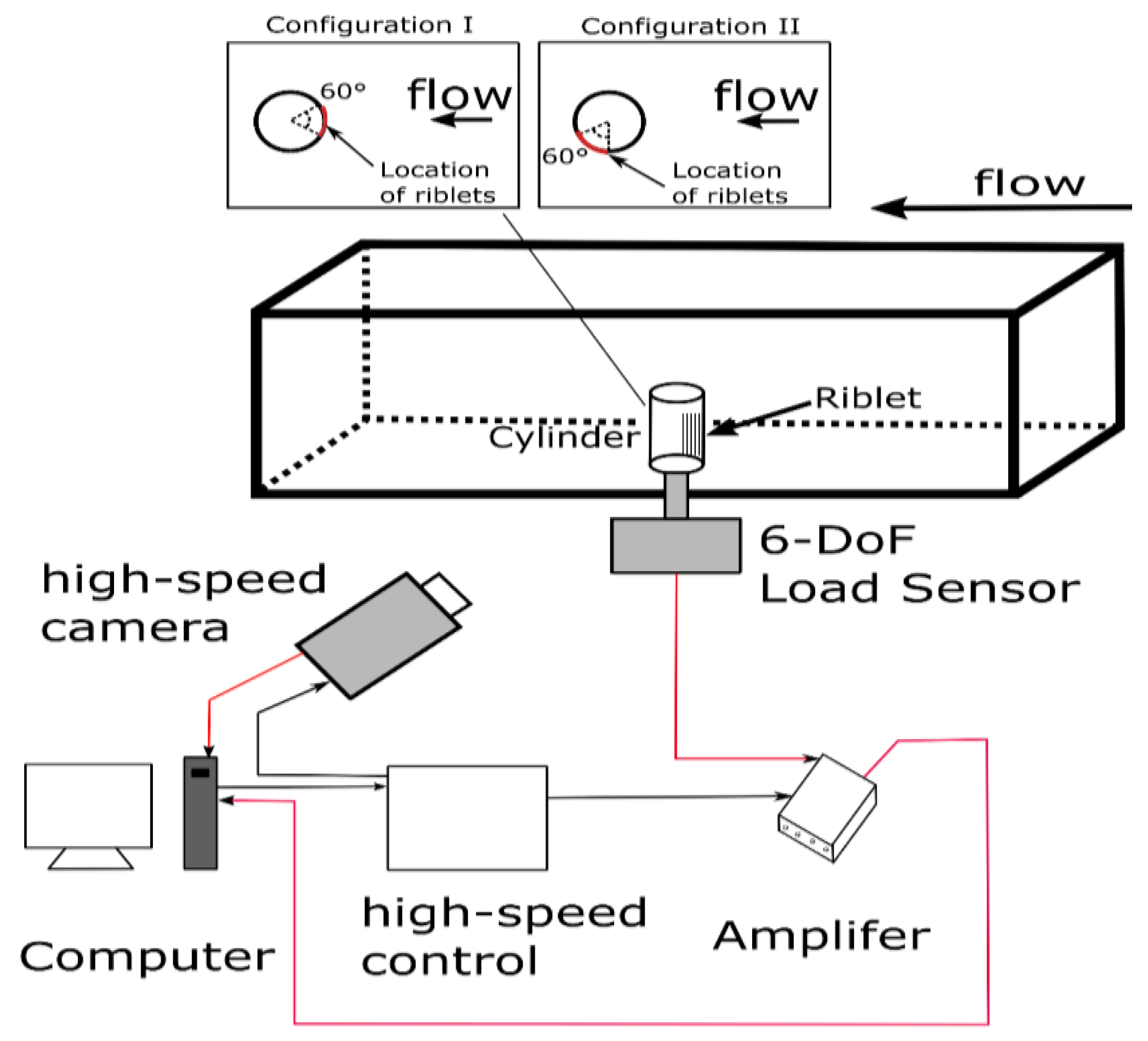 Configuration I

60°

flow

Location of riblets

Configuration II

flow

60°

Location of riblets

flow

Riblet

Cylinder

6-DoF Load Sensor

high-speed camera

Computer

high-speed control

Amplifer