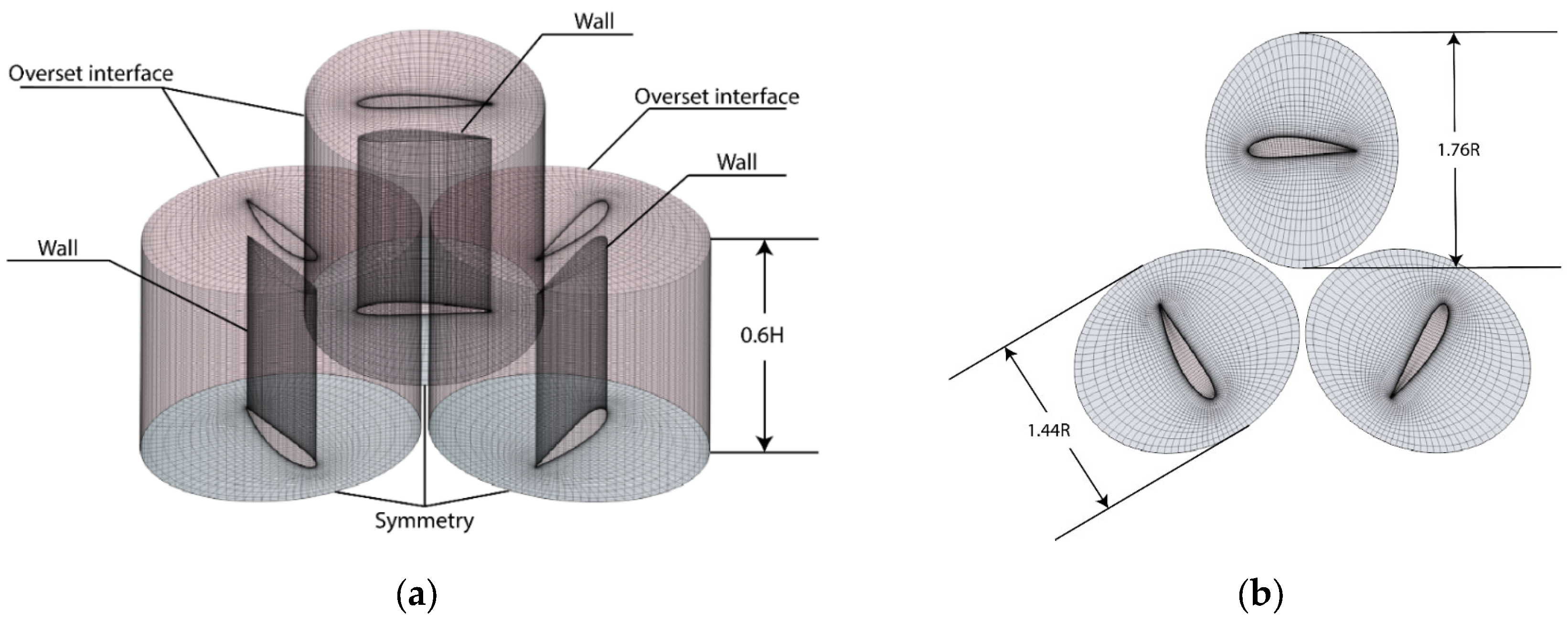 Wall

Overset interface

Overset interface

Wall

Wall

0.6H

Symmetry

(a)

1.76R

1.44R

(b)