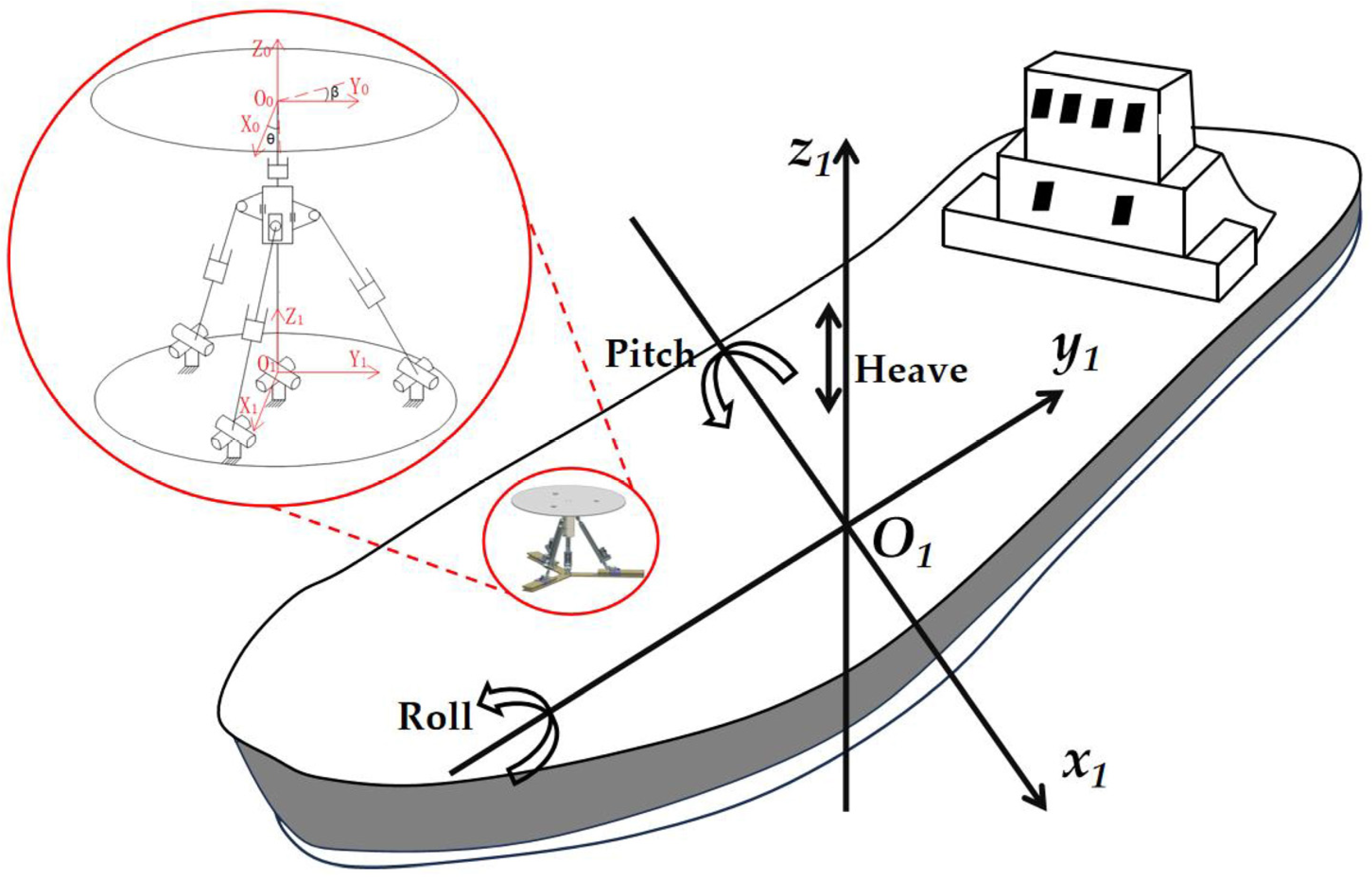 $Z_0$
$O_0$
$\beta$
$Y_0$
$X_0$
$\theta$
$Z_1$
$O_1$
$Y_1$
$X_1$
$z_1$
Pitch
Heave
$y_1$
$O_1$
Roll
$x_1$