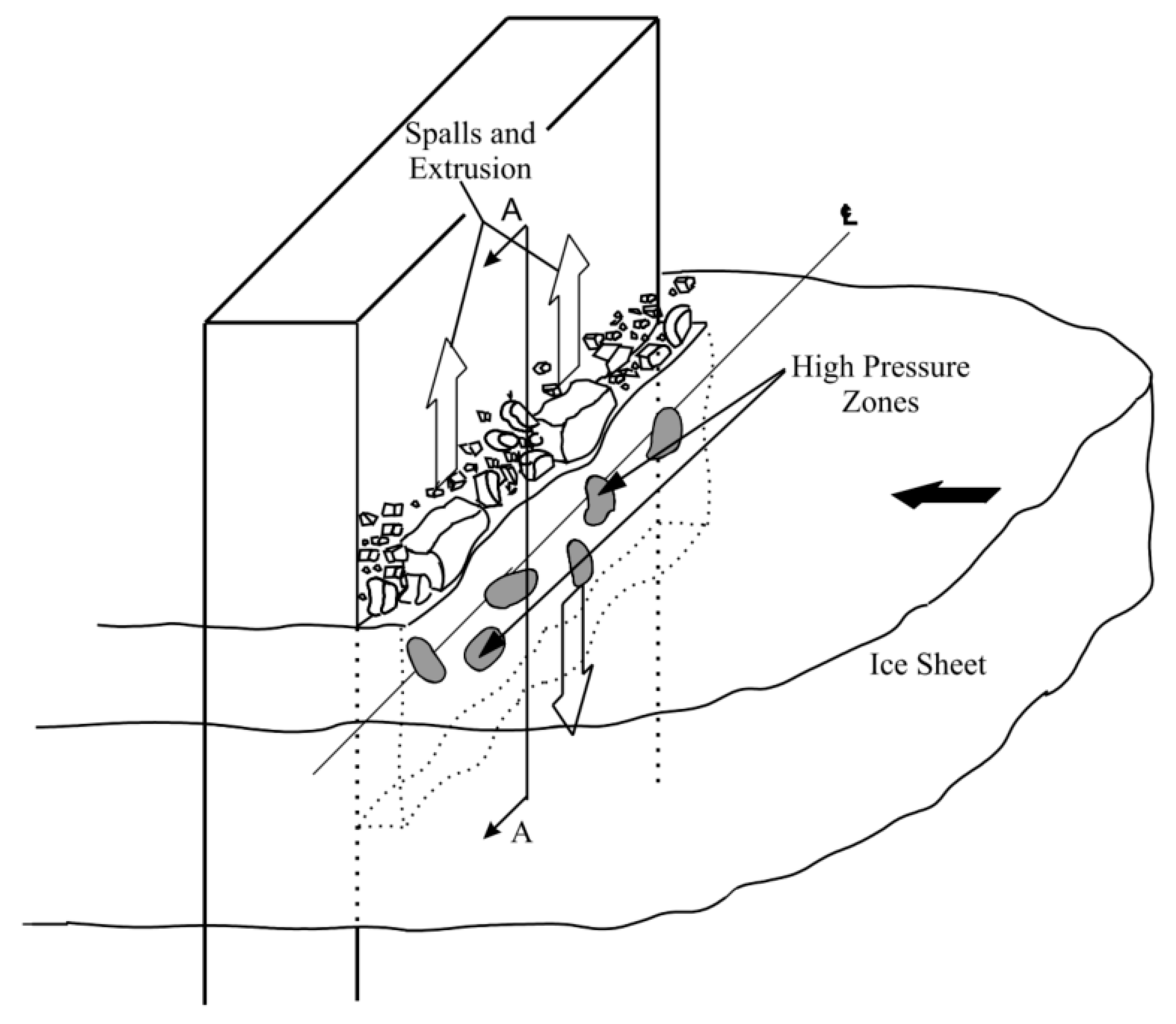 Spalls and Extrusion

A

℄

High Pressure Zones

Ice Sheet

A