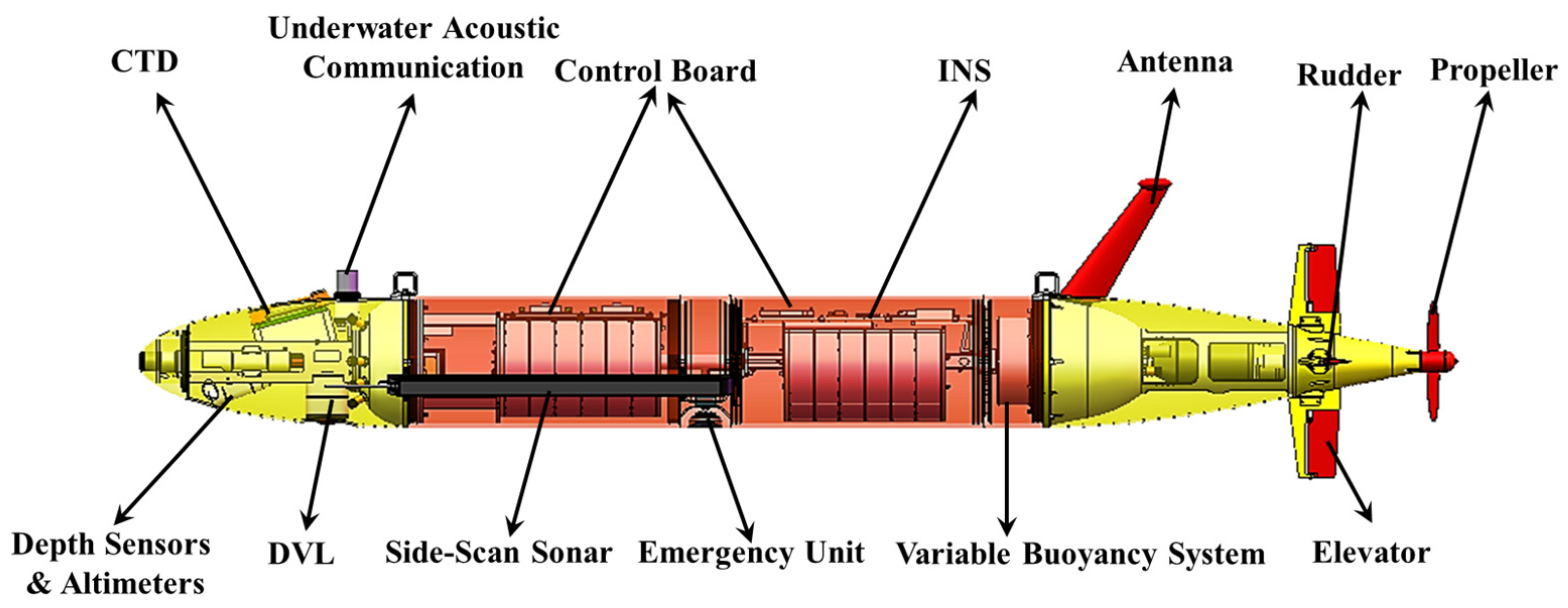 CTD

Underwater Acoustic Communication

Control Board

INS

Antenna

Rudder

Propeller

Depth Sensors & Altimeters

DVL

Side-Scan Sonar

Emergency Unit

Variable Buoyancy System

Elevator