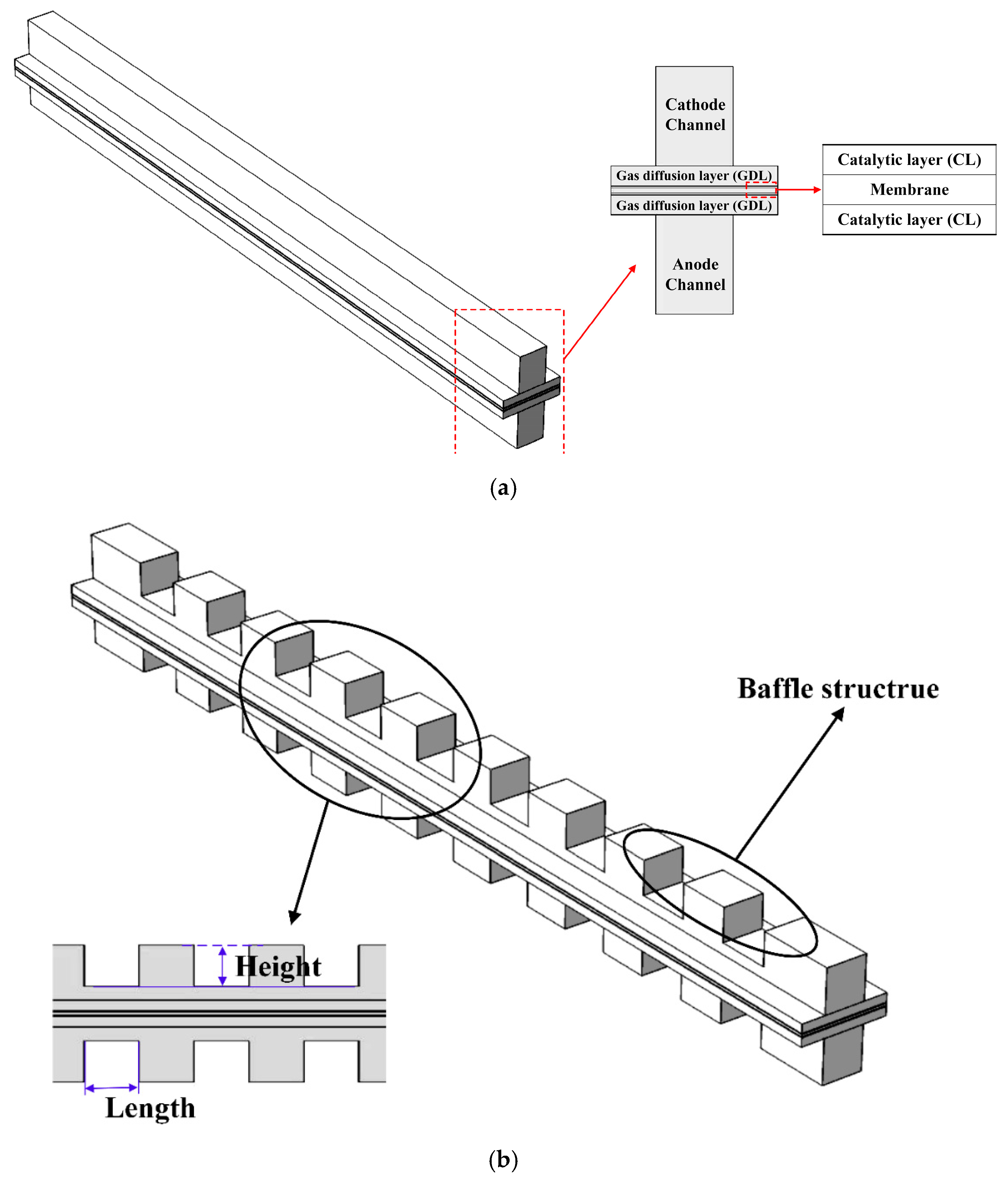 Cathode Channel

Gas diffusion layer (GDL)

Gas diffusion layer (GDL)

Anode Channel

Catalytic layer (CL)

Membrane

Catalytic layer (CL)

(a)

Baffle structrue

Height

Length

(b)