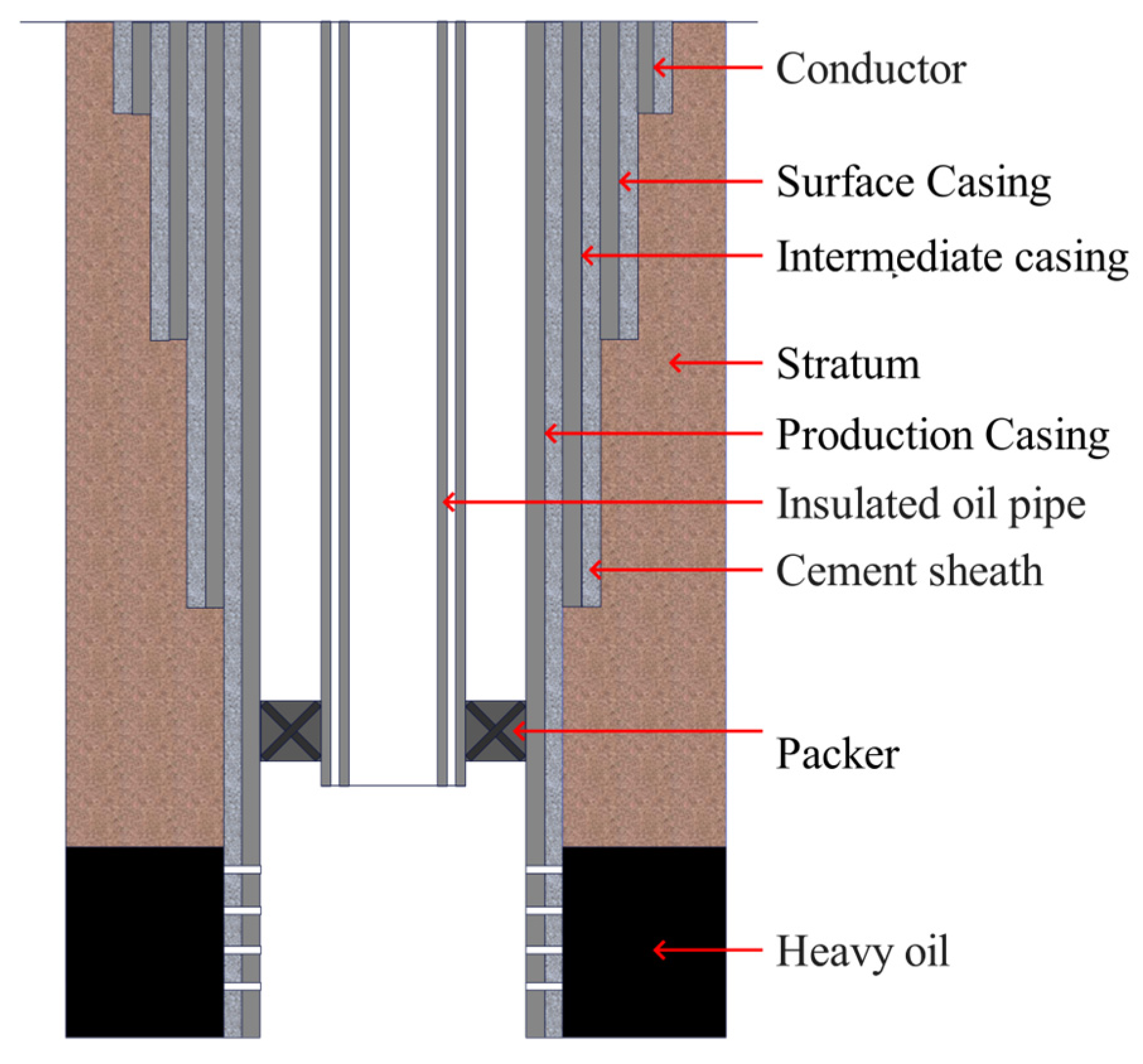 Conductor

Surface Casing

Intermediate casing

Stratum

Production Casing

Insulated oil pipe

Cement sheath

Packer

Heavy oil