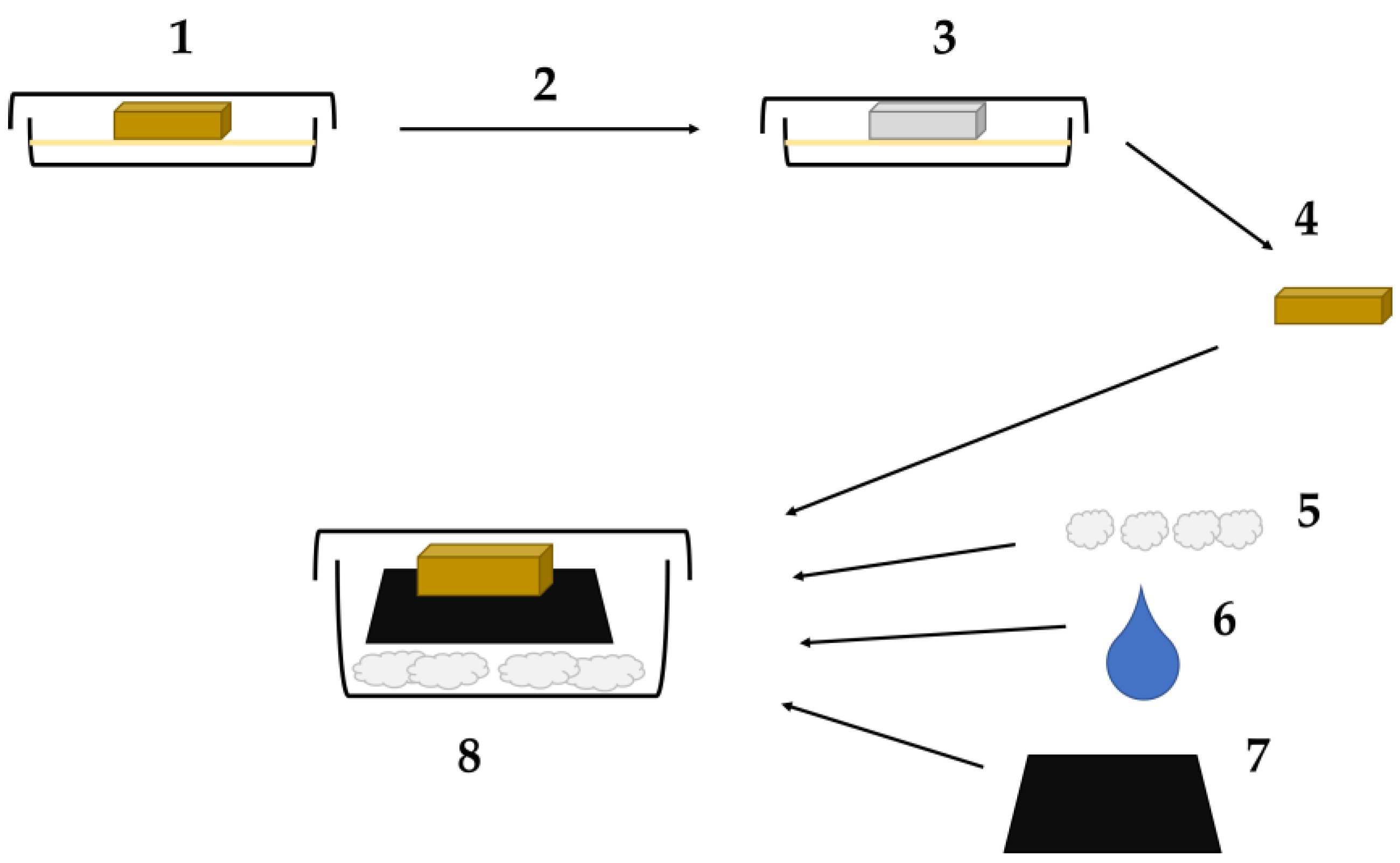 1

2

3

4

5

6

7

8