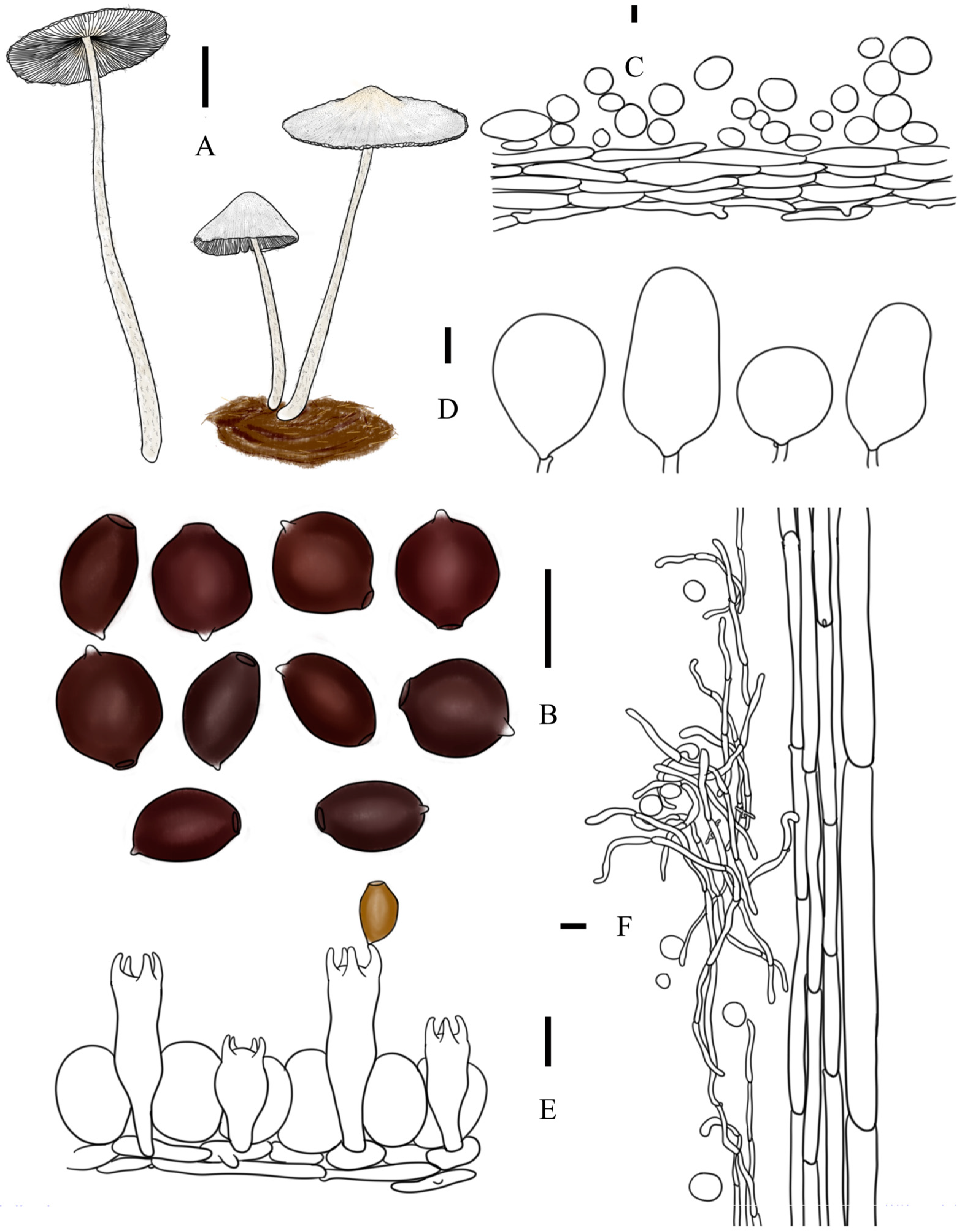 A

C

D

B

F

E