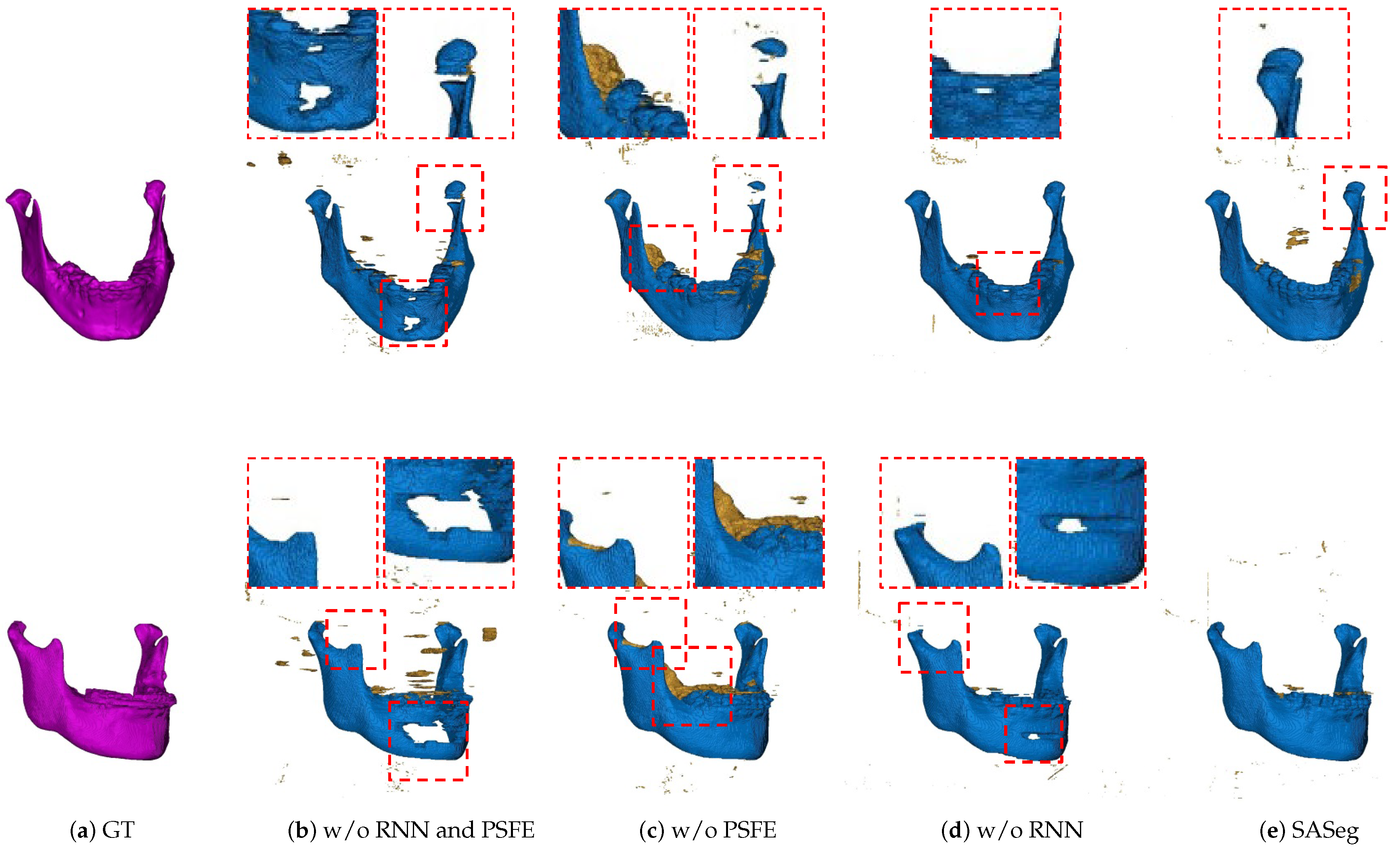 (a) GT

(b) w/o RNN and PSFE

(c) w/o PSFE

(d) w/o RNN

(e) SASeg