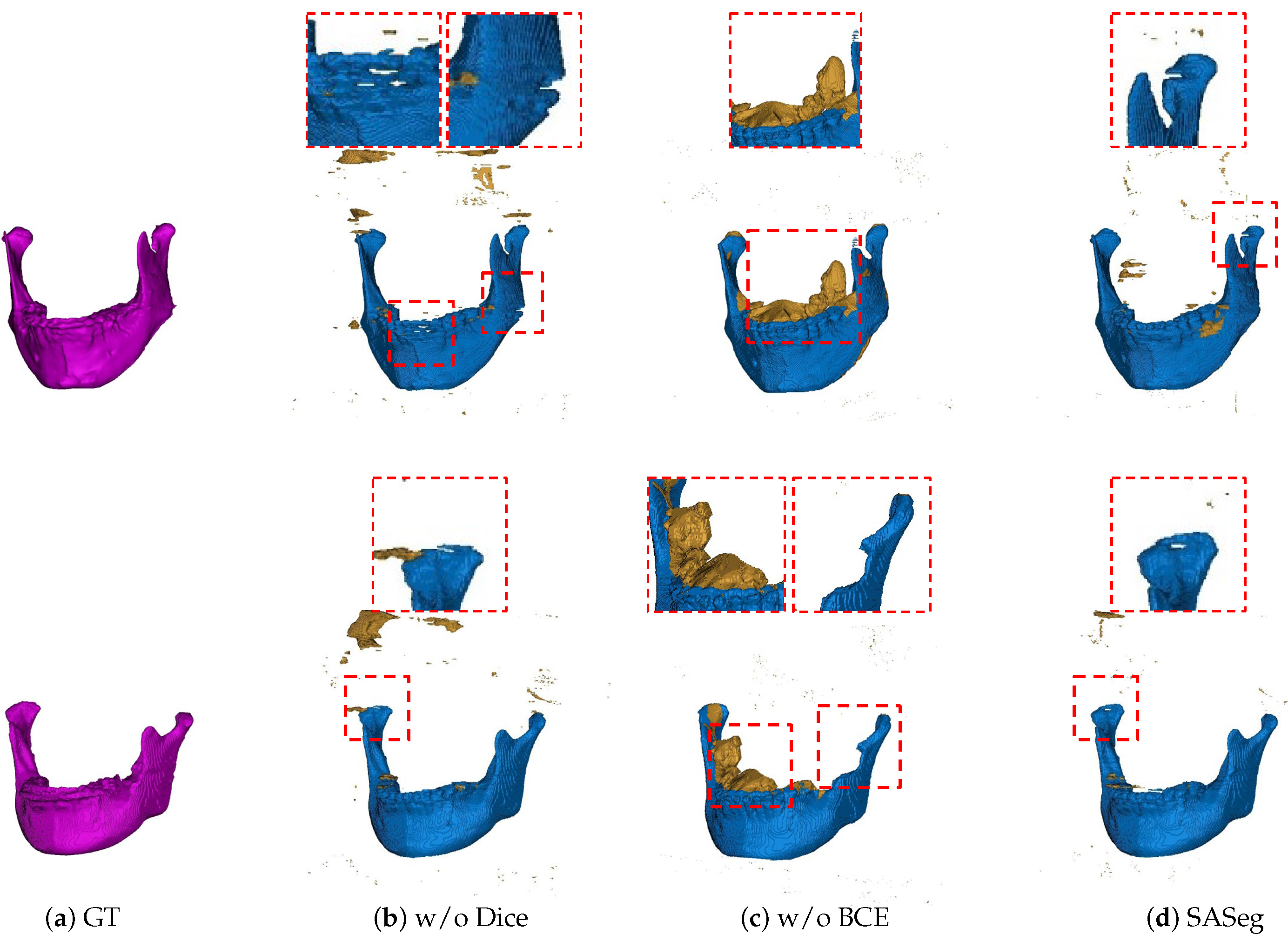 (a) GT

(b) w/o Dice

(c) w/o BCE

(d) SASeg