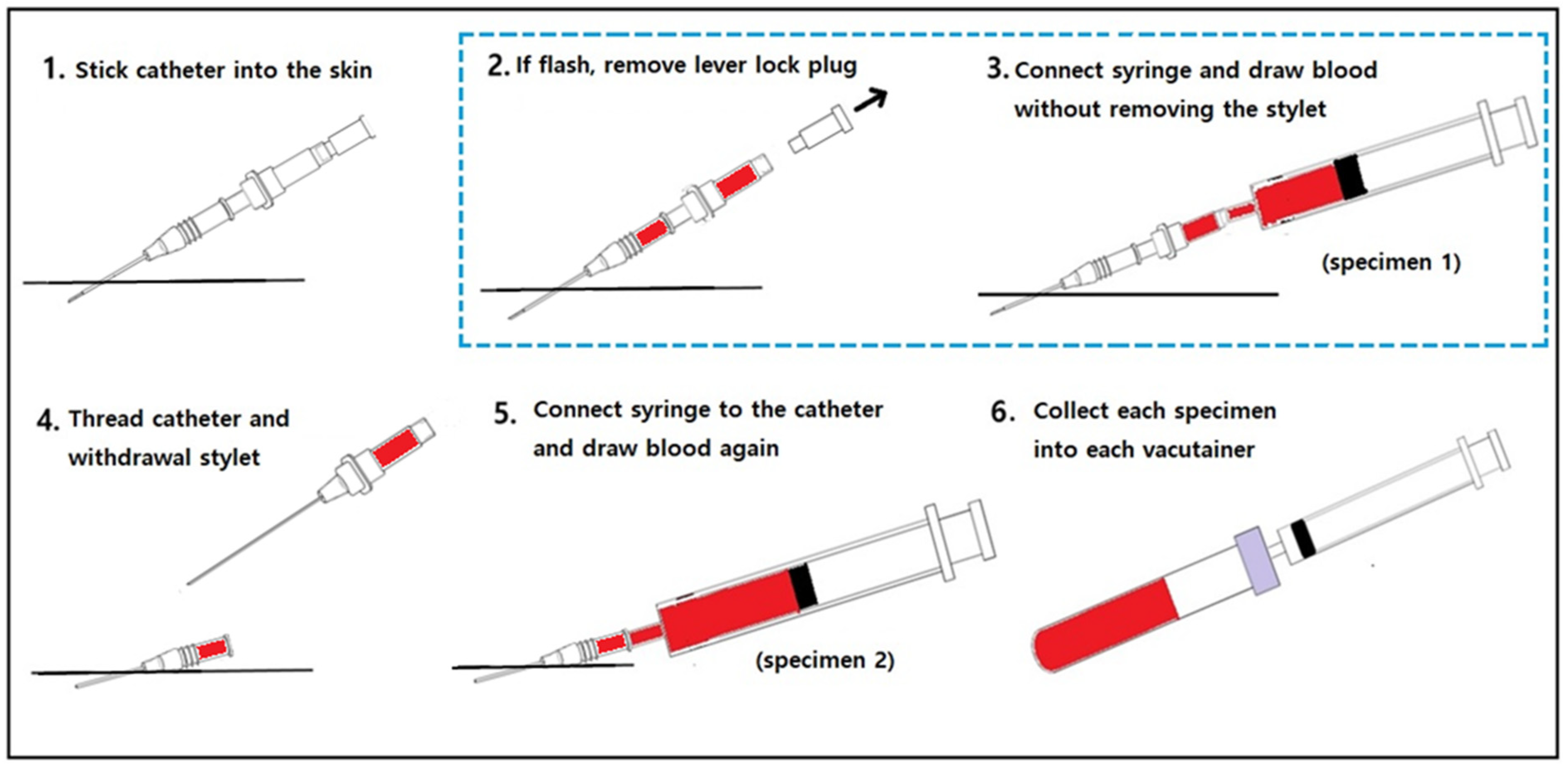 1. Stick catheter into the skin

2. If flash, remove lever lock plug

3. Connect syringe and draw blood without removing the stylet

(specimen 1)

4. Thread catheter and withdrawal stylet

5. Connect syringe to the catheter and draw blood again

(specimen 2)

6. Collect each specimen into each vacutainer