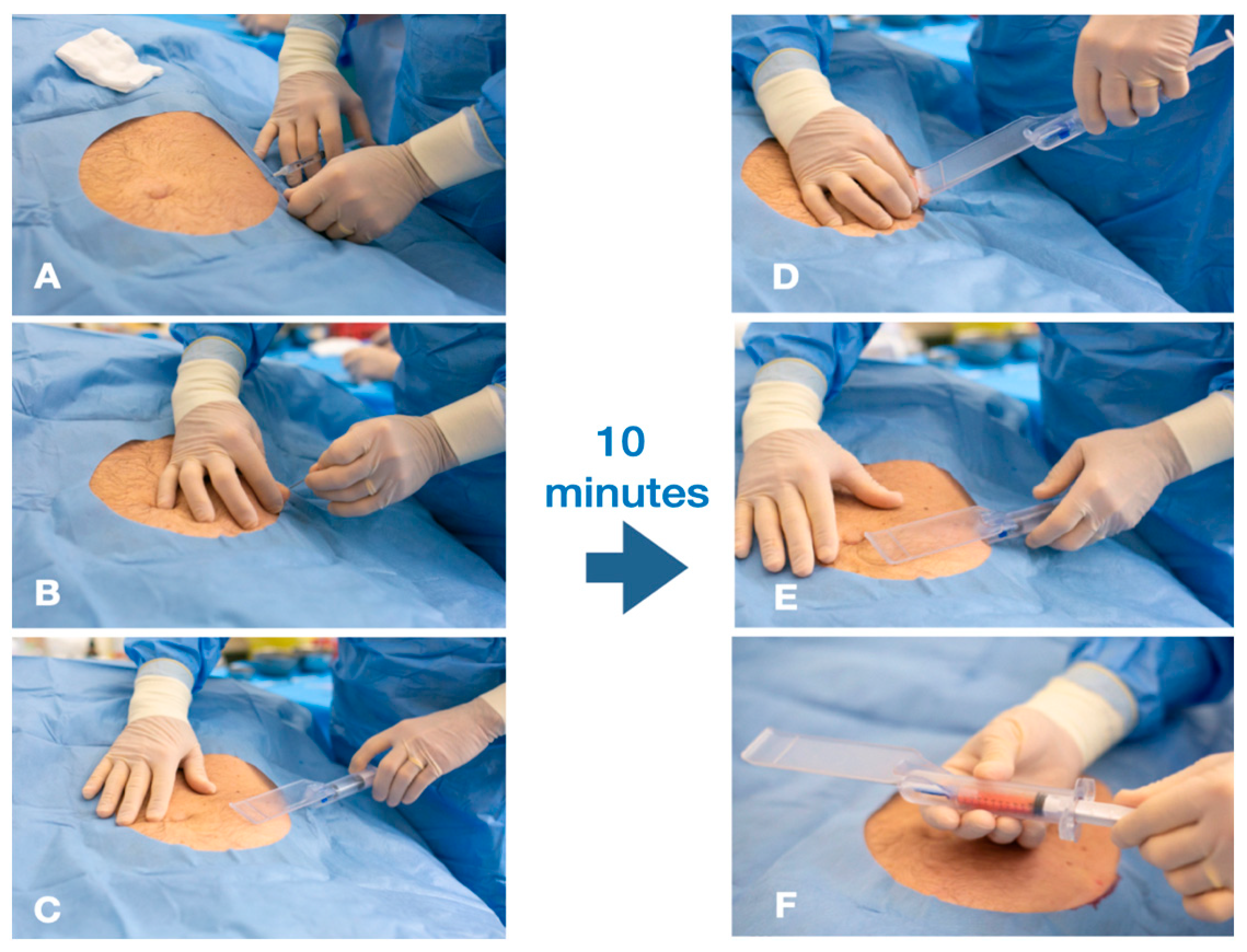 A

B

C

10 minutes

D

E

F