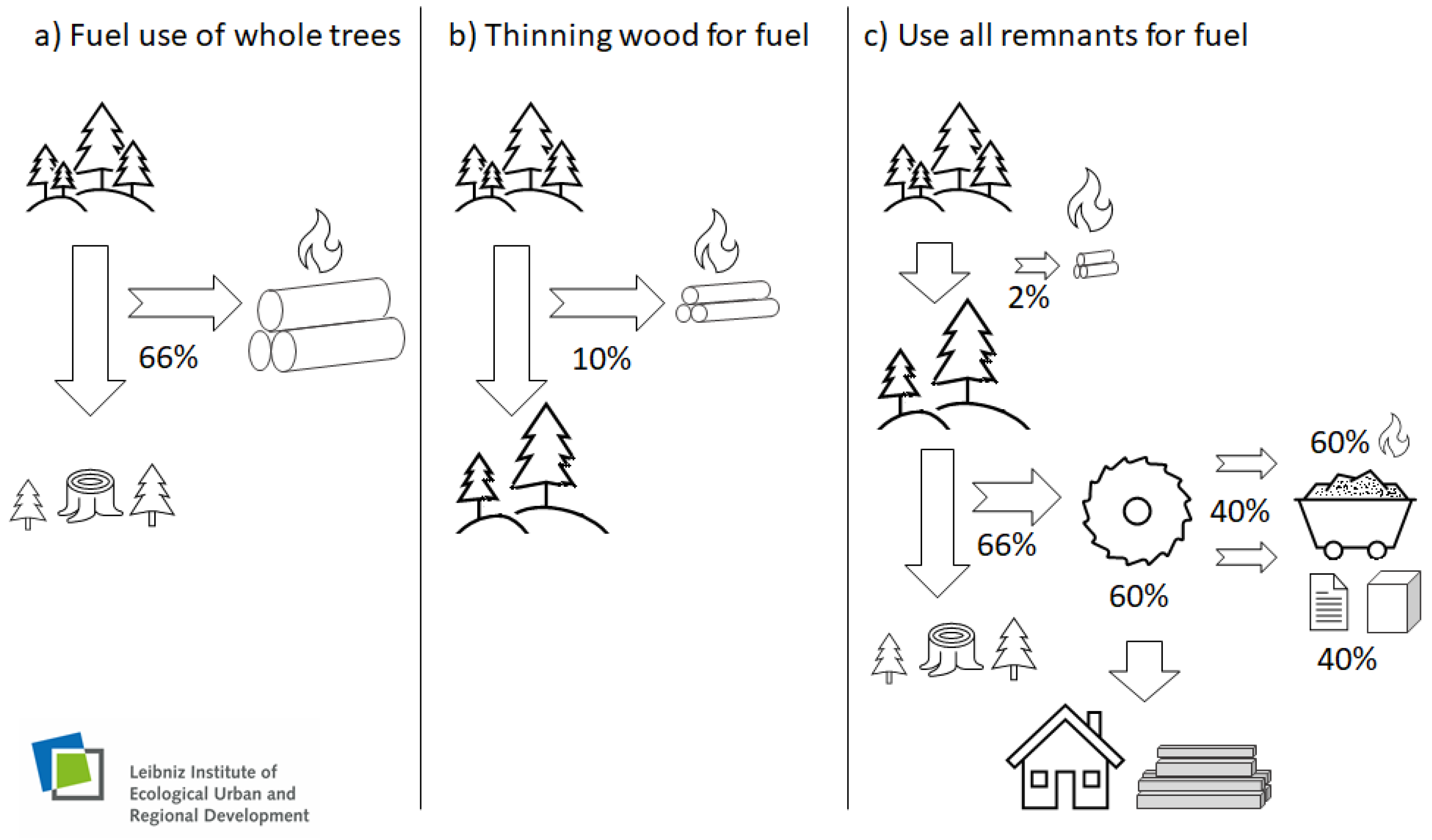 a) Fuel use of whole trees

66%

Leibniz Institute of Ecological Urban and Regional Development

b) Thinning wood for fuel

10%

c) Use all remnants for fuel

2%

66%

60%

40%

60%

40%