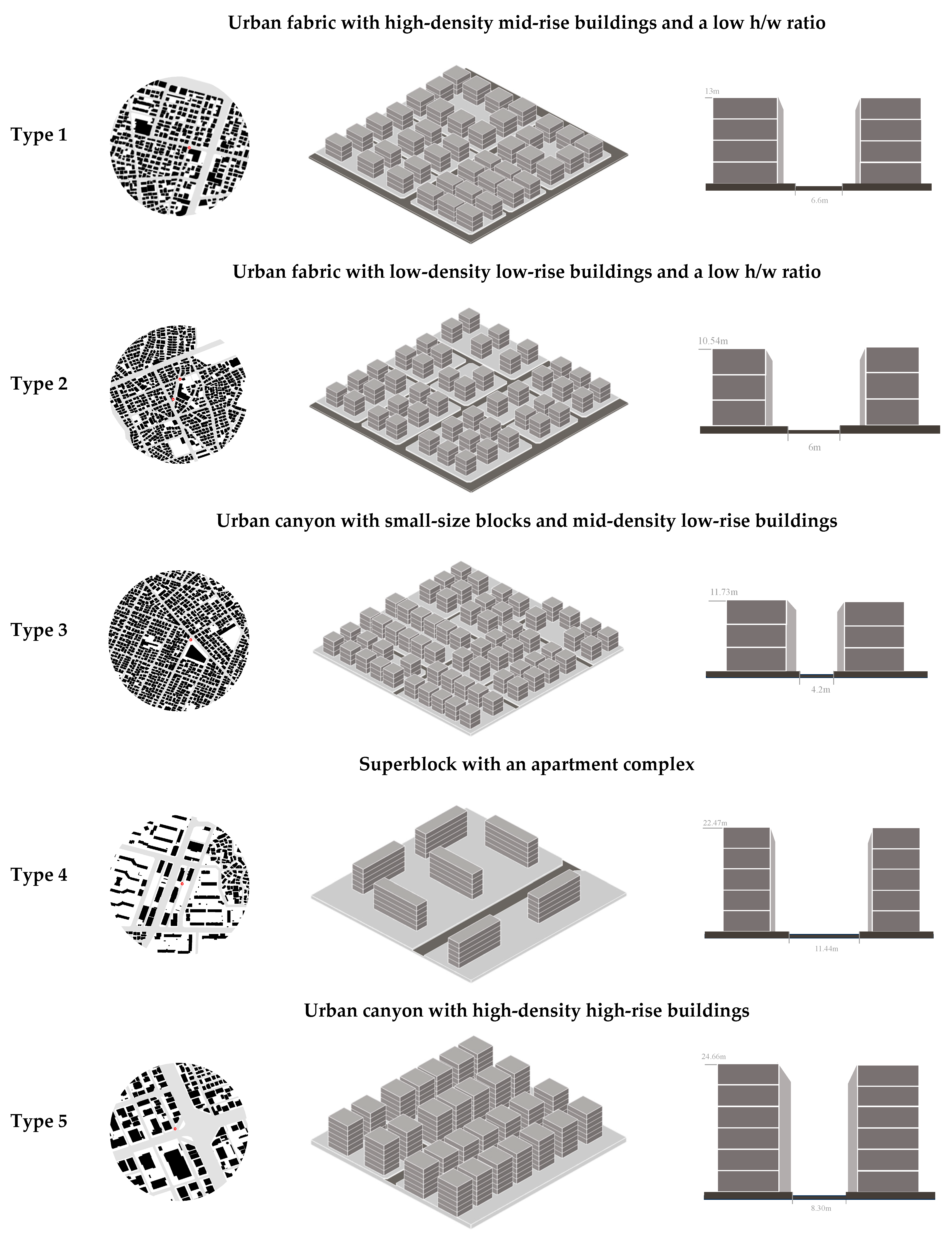 Urban fabric with high-density mid-rise buildings and a low h/w ratio

Type 1

13m

6.6m

Urban fabric with low-density low-rise buildings and a low h/w ratio

Type 2

10.54m

6m

Urban canyon with small-size blocks and mid-density low-rise buildings

Type 3

11.73m

4.2m

Superblock with an apartment complex

Type 4

22.47m

11.44m

Urban canyon with high-density high-rise buildings

Type 5

24.66m

8.30m