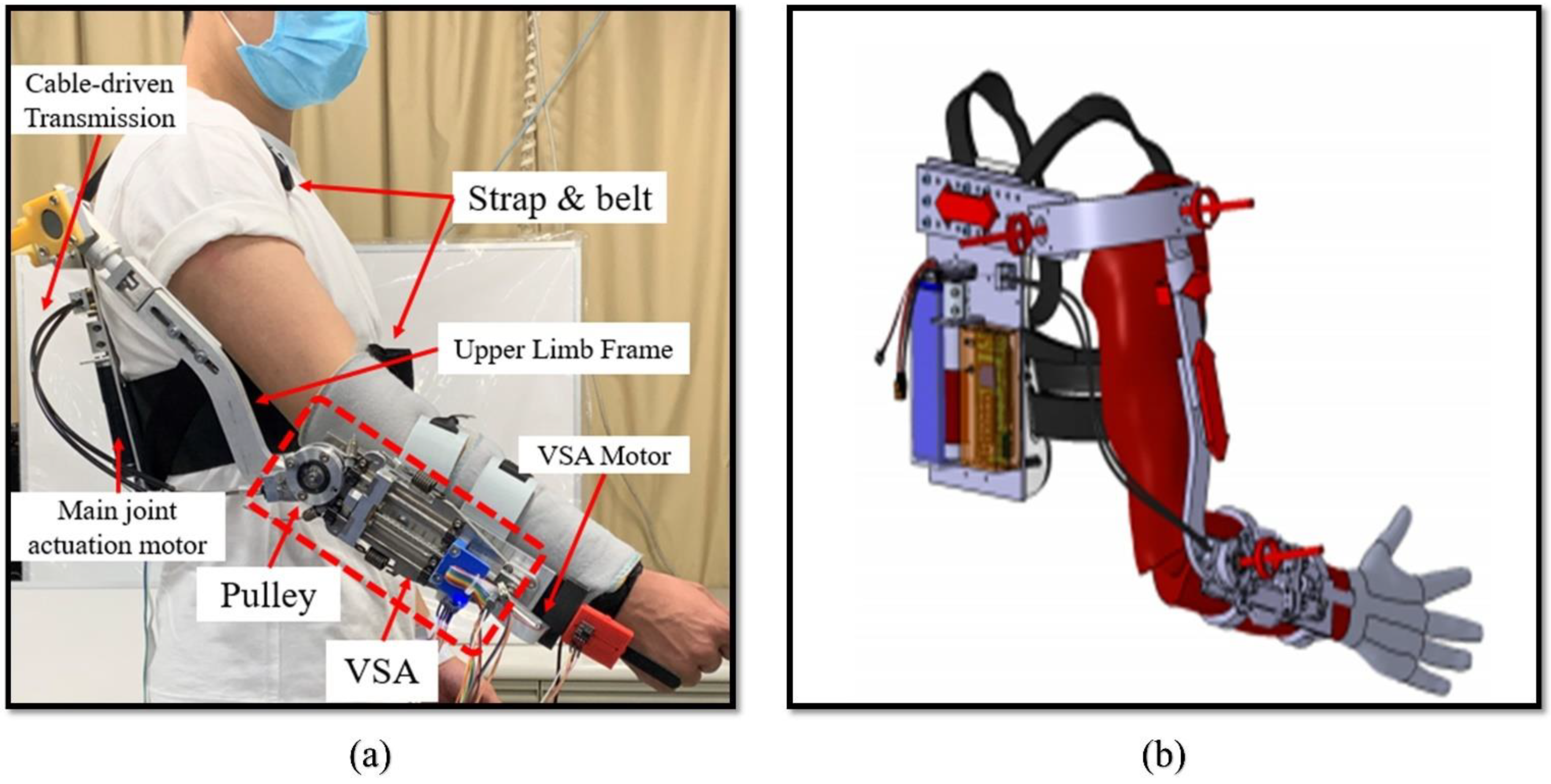 Cable-driven Transmission

Strap & belt

Upper Limb Frame

VSA Motor

Main joint actuation motor

Pulley

VSA

(a)

(b)