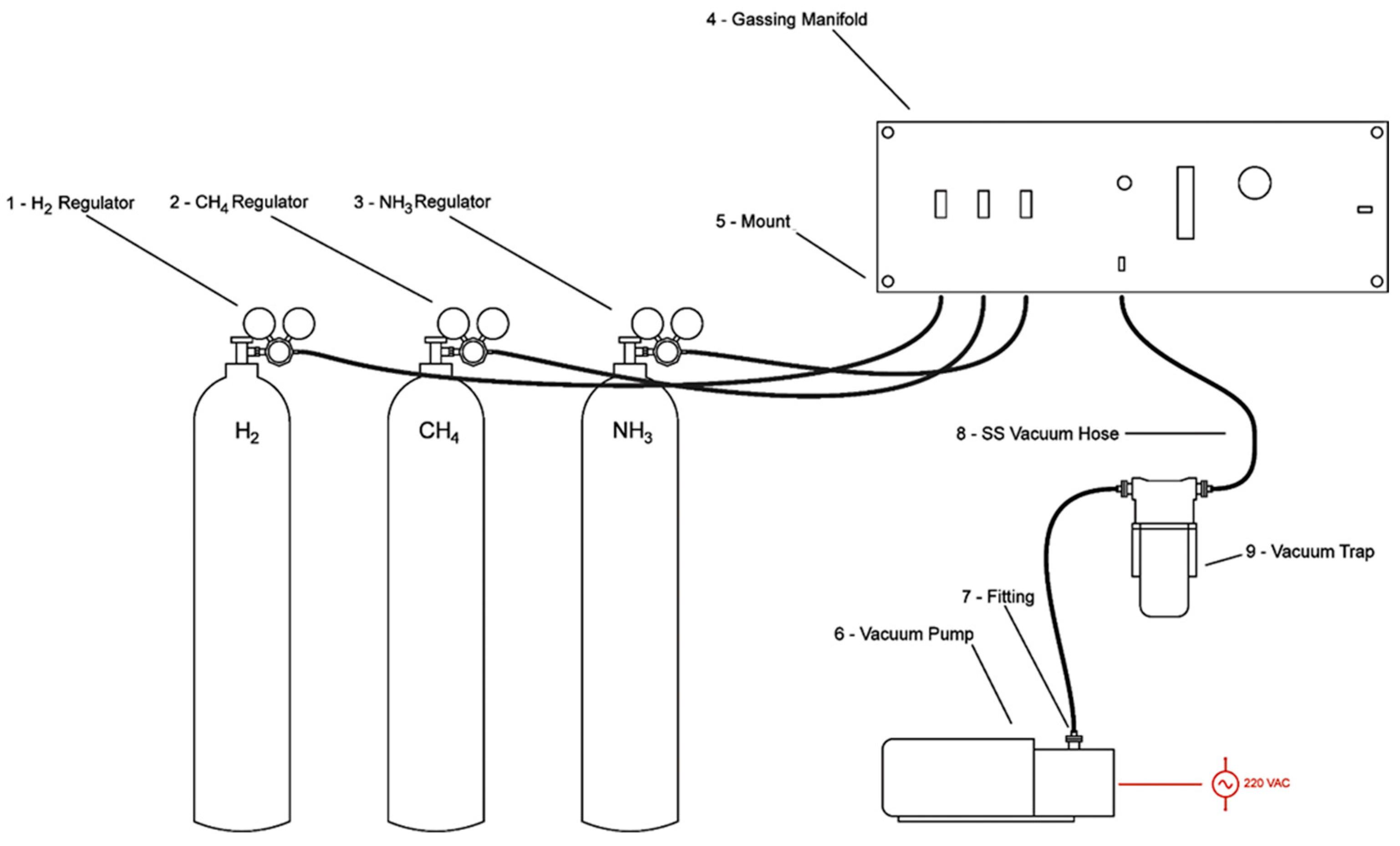 4 - Gassing Manifold

1 - $H_2$ Regulator

2 - $CH_4$ Regulator

3 - $NH_3$ Regulator

5 - Mount

$H_2$

$CH_4$

$NH_3$

8 - SS Vacuum Hose

9 - Vacuum Trap

7 - Fitting

6 - Vacuum Pump

220 VAC