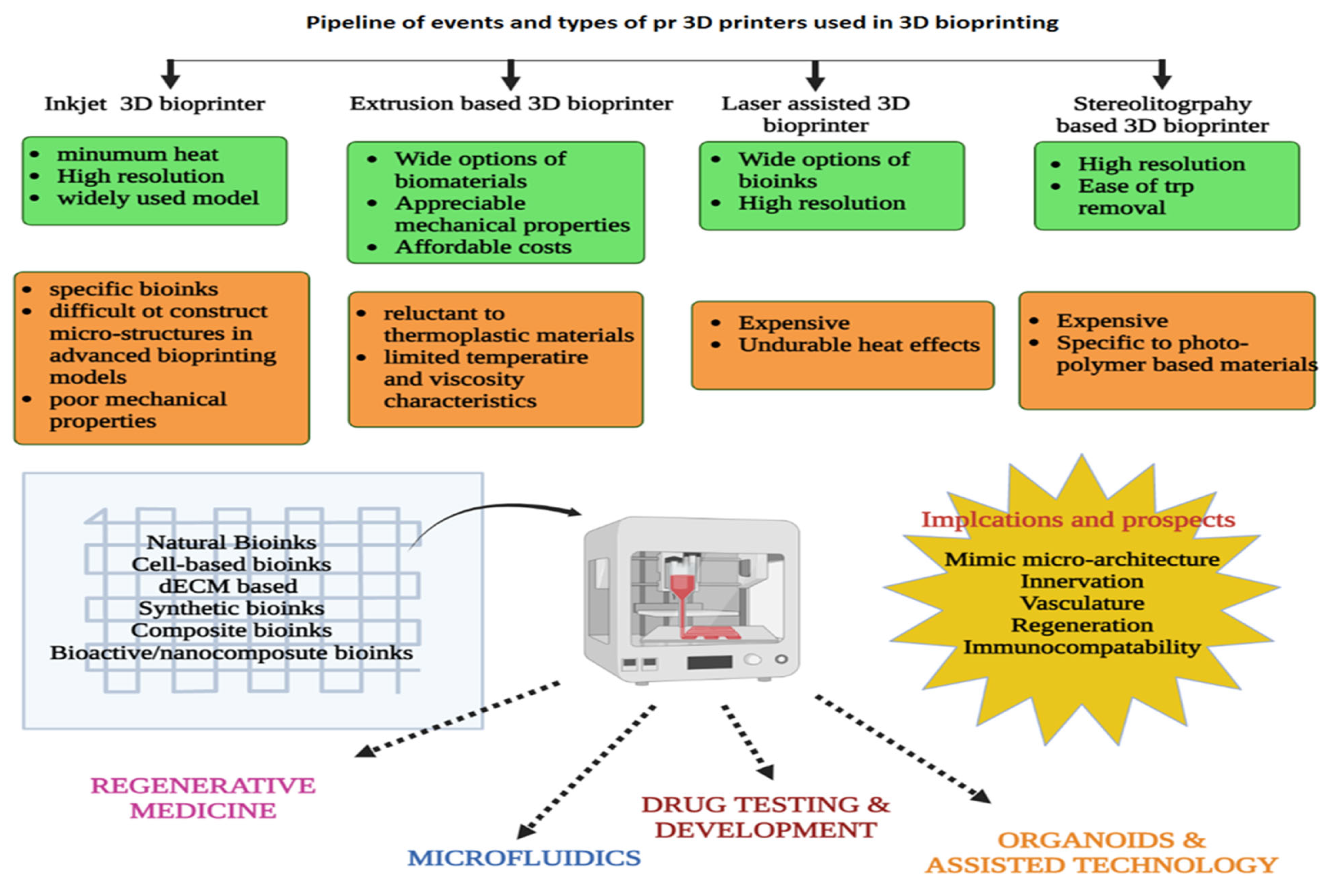 Pipeline of events and types of pr 3D printers used in 3D bioprinting

Inkjet 3D bioprinter

- minumum heat
- High resolution
- widely used model

- specific bioinks
- difficult ot construct micro-structures in advanced bioprinting models
- poor mechanical properties

Extrusion based 3D bioprinter

- Wide options of biomaterials
- Appreciable mechanical properties
- Affordable costs

- reluctant to thermoplastic materials
- limited temperatire and viscosity characteristics

Laser assisted 3D bioprinter

- Wide options of bioinks
- High resolution

- Expensive
- Undurable heat effects

Stereolitogrpahy based 3D bioprinter

- High resolution
- Ease of trp removal

- Expensive
- Specific to photo-polymer based materials

Natural Bioinks
Cell-based bioinks
dECM based
Synthetic bioinks
Composite bioinks
Bioactive/nanocomposute bioinks

Implcations and prospects
Mimic micro-architecture
Innervation
Vasculature
Regeneration
Immunocompatability

REGENERATIVE MEDICINE

MICROFLUIDICS

DRUG TESTING & DEVELOPMENT

ORGANOIDS & ASSISTED TECHNOLOGY