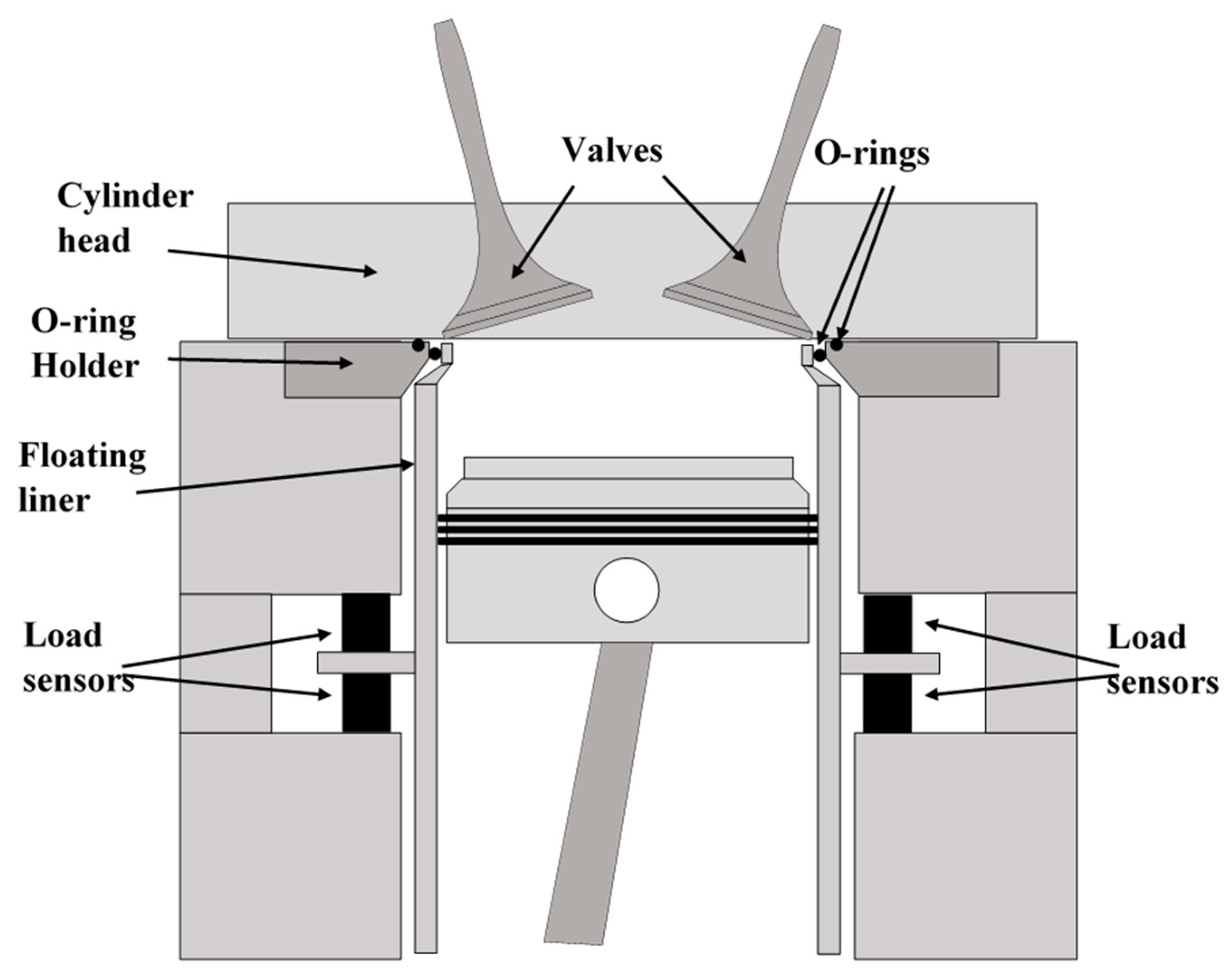 Valves

O-rings

Cylinder head

O-ring Holder

Floating liner

Load sensors

Load sensors