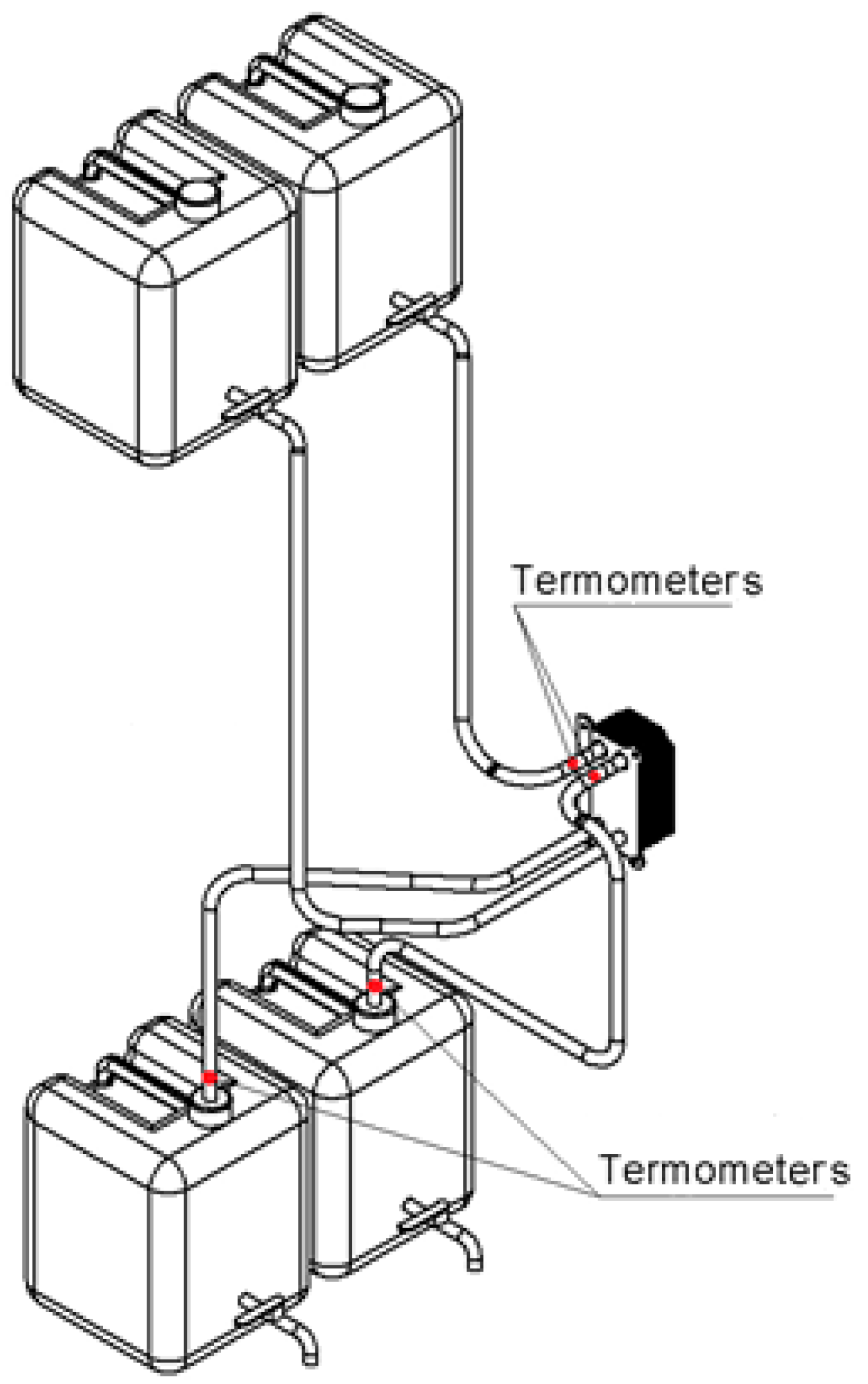 Termometers

Termometers