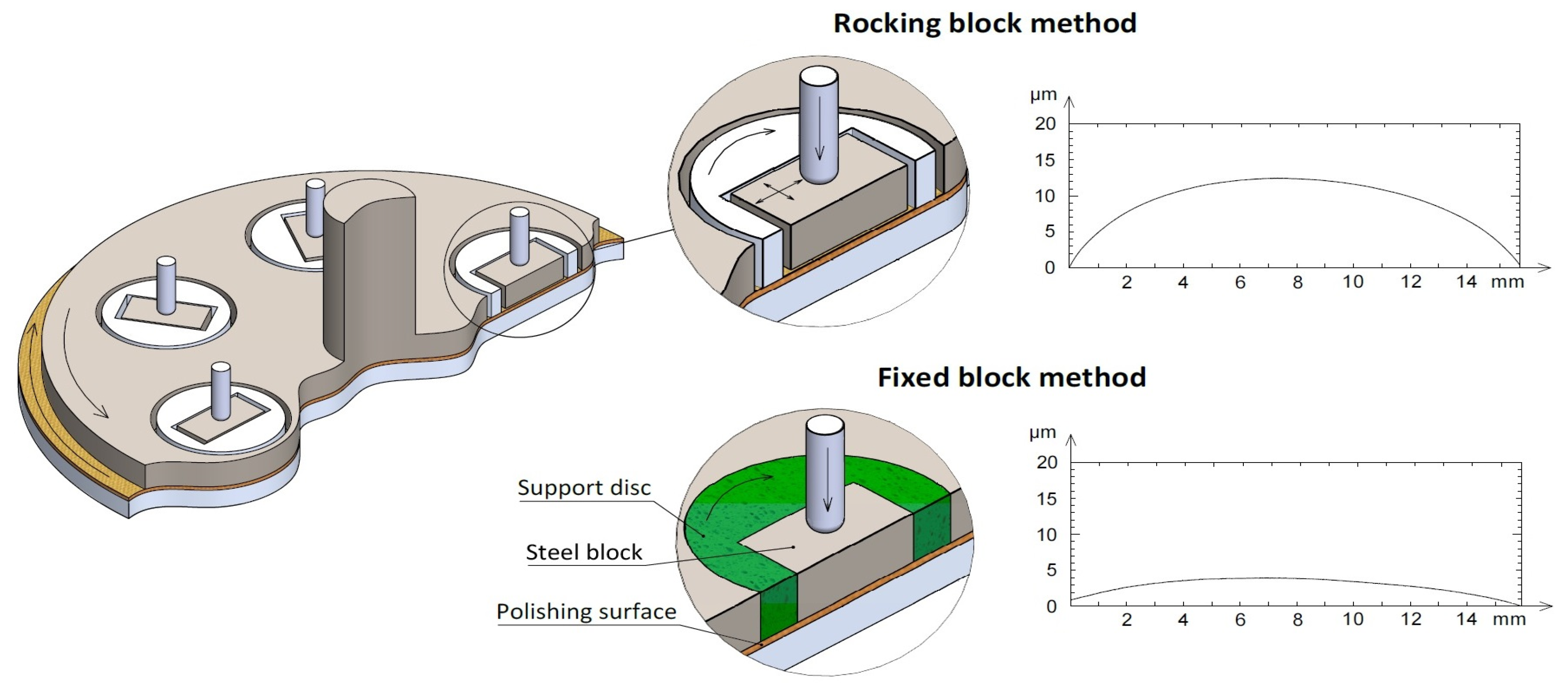 Rocking block method

µm
20
15
10
5
0
2 4 6 8 10 12 14 mm

Fixed block method

Support disc
Steel block
Polishing surface

µm
20
15
10
5
0
2 4 6 8 10 12 14 mm