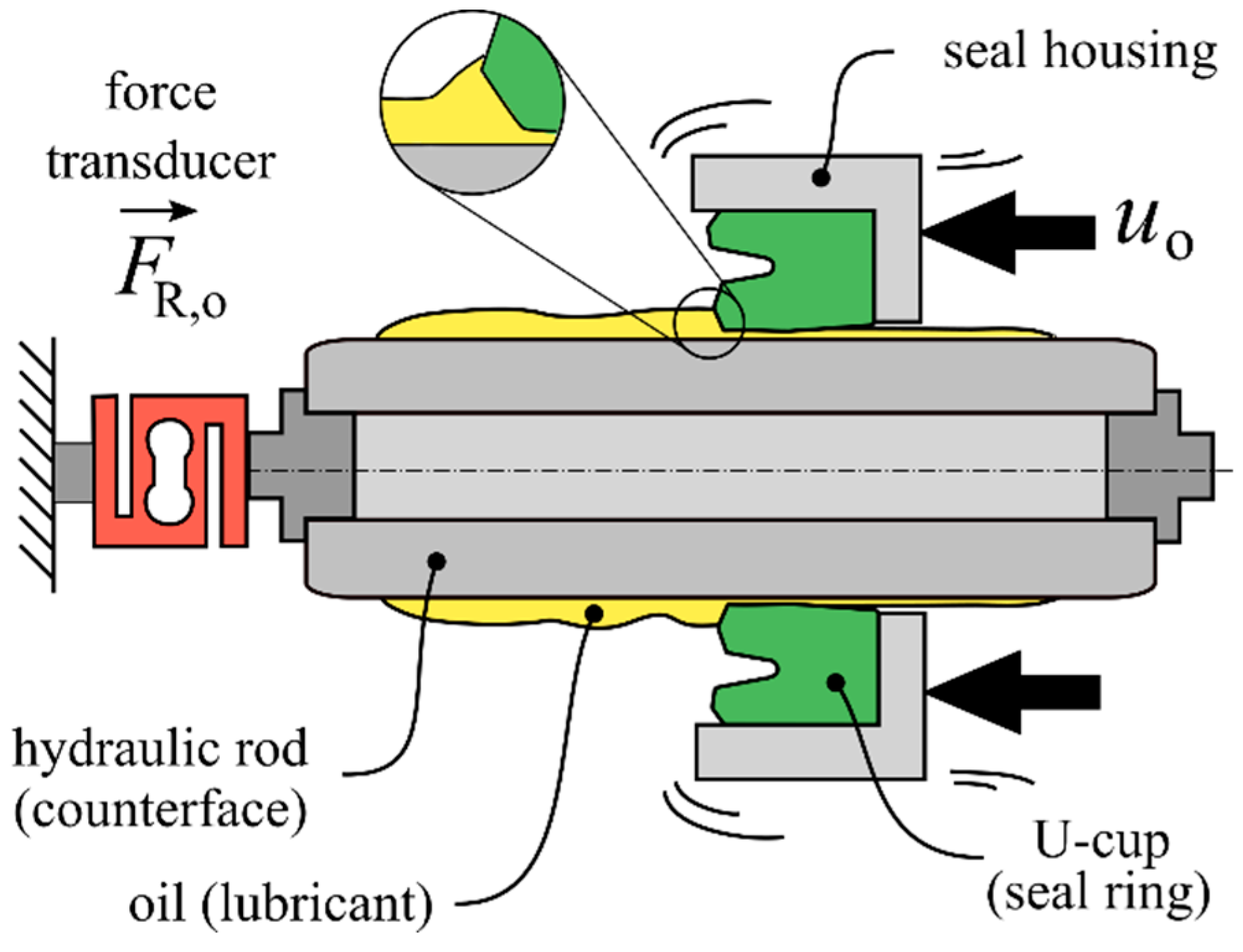 force transducer

$\vec{F}_{R,o}$

seal housing

$u_o$

hydraulic rod (counterface)

oil (lubricant)

U-cup (seal ring)