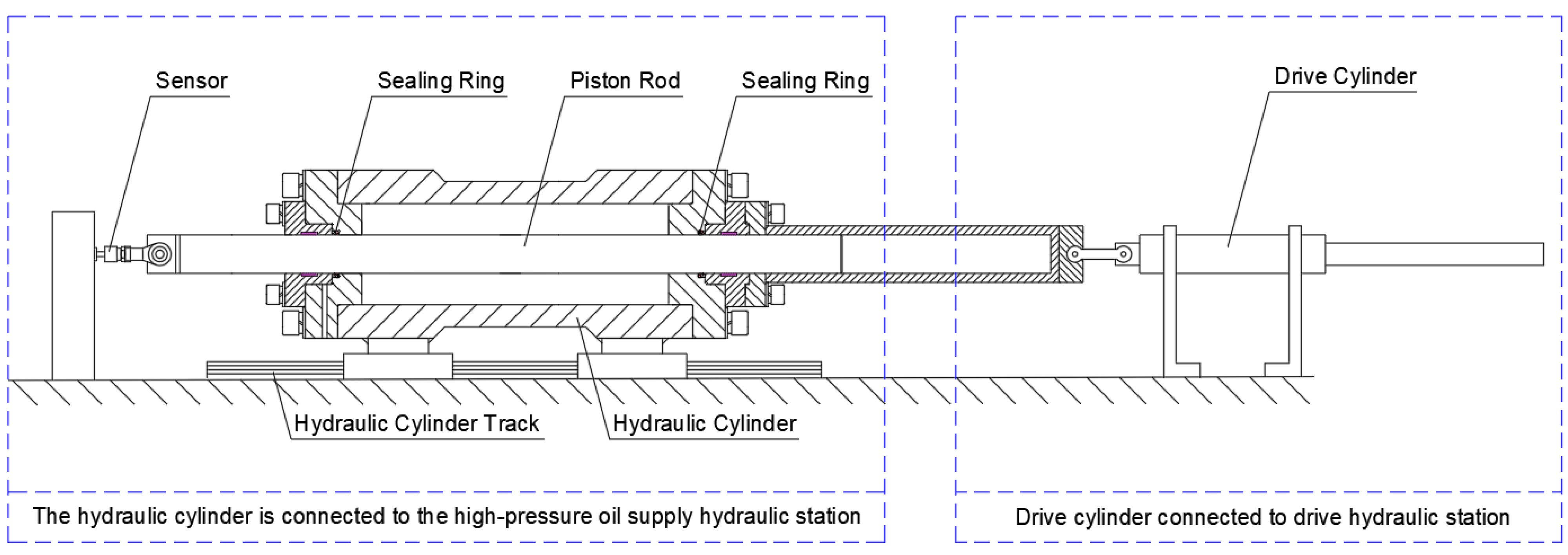 Sensor

Sealing Ring

Piston Rod

Sealing Ring

Drive Cylinder

Hydraulic Cylinder Track

Hydraulic Cylinder

The hydraulic cylinder is connected to the high-pressure oil supply hydraulic station

Drive cylinder connected to drive hydraulic station