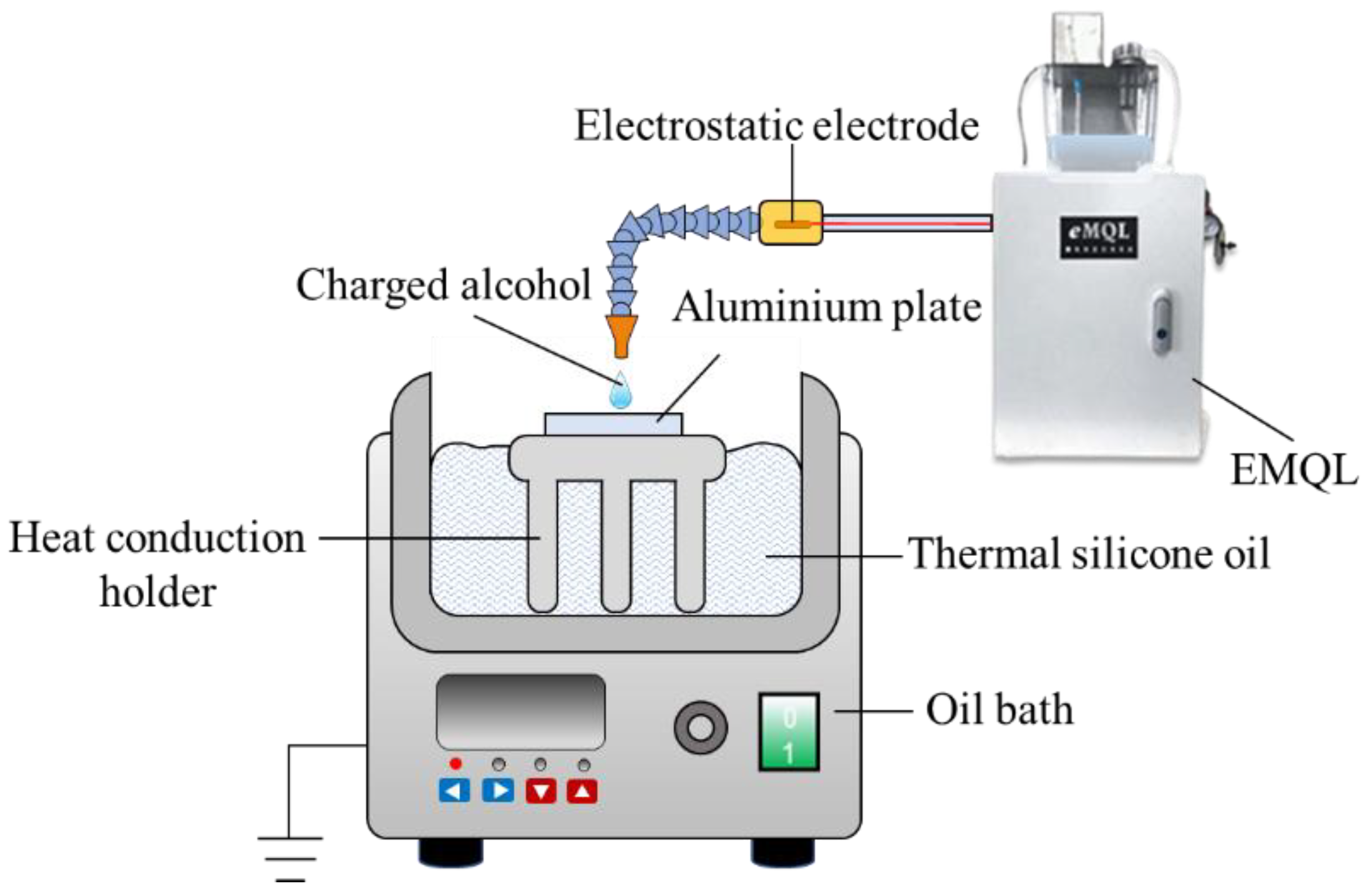 Electrostatic electrode

eMQL

Charged alcohol

Aluminium plate

EMQL

Heat conduction holder

Thermal silicone oil

0
1

Oil bath