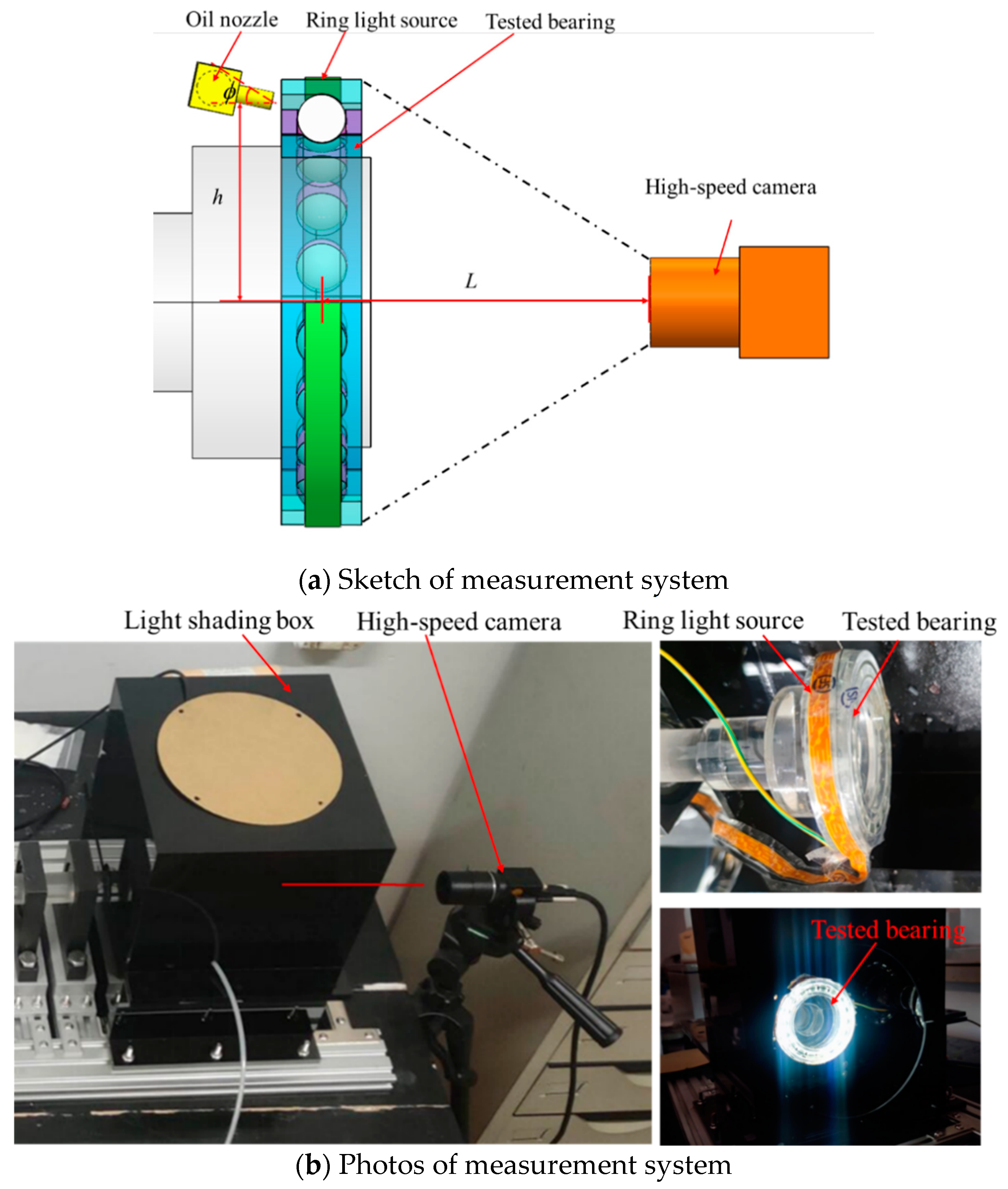 Oil nozzle
Ring light source
Tested bearing
$\phi$
$h$
High-speed camera
$L$

(a) Sketch of measurement system

Light shading box
High-speed camera
Ring light source
Tested bearing
Tested bearing

(b) Photos of measurement system