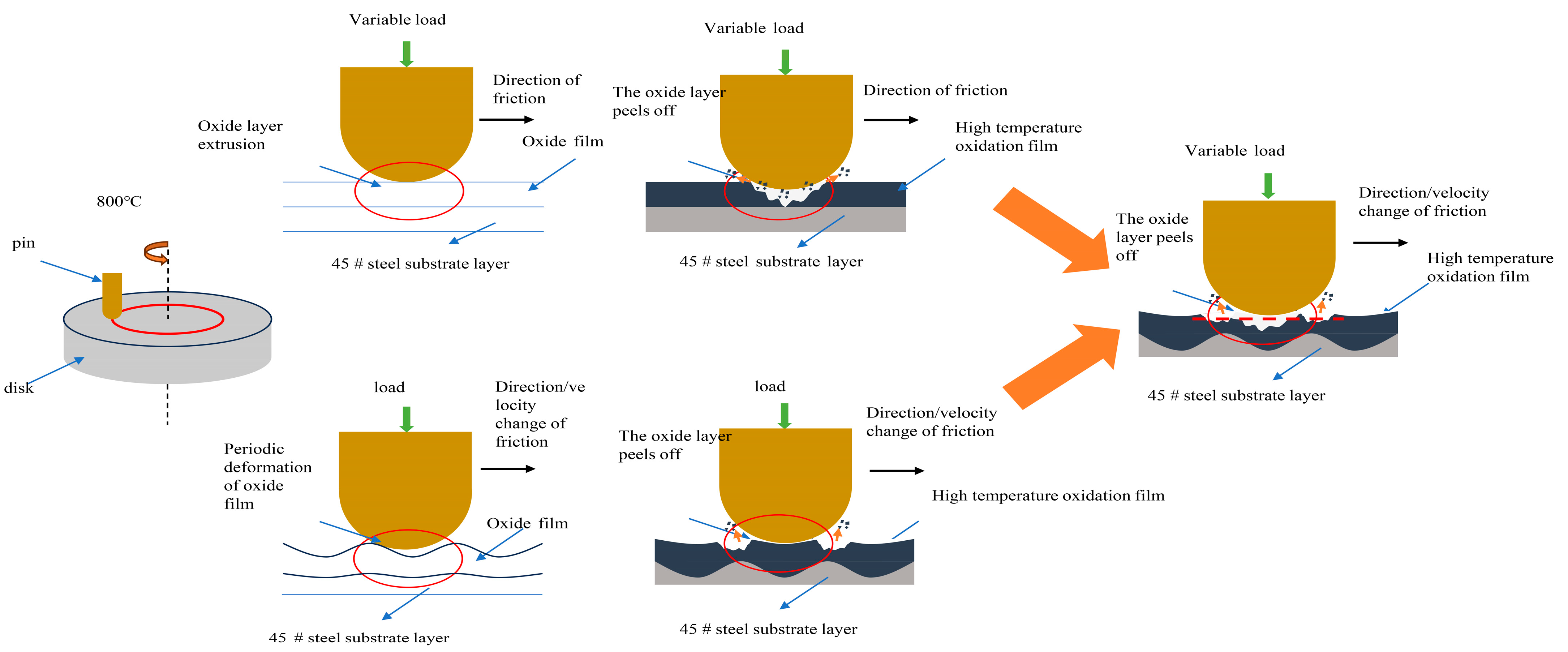 800℃

pin

disk

Variable load

Direction of friction

Oxide layer extrusion

Oxide film

45 # steel substrate layer

Variable load

The oxide layer peels off

Direction of friction

High temperature oxidation film

45 # steel substrate layer

load

Direction/velocity change of friction

Periodic deformation of oxide film

Oxide film

45 # steel substrate layer

load

The oxide layer peels off

Direction/velocity change of friction

High temperature oxidation film

45 # steel substrate layer

Variable load

Direction/velocity change of friction

The oxide layer peels off

High temperature oxidation film

45 # steel substrate layer