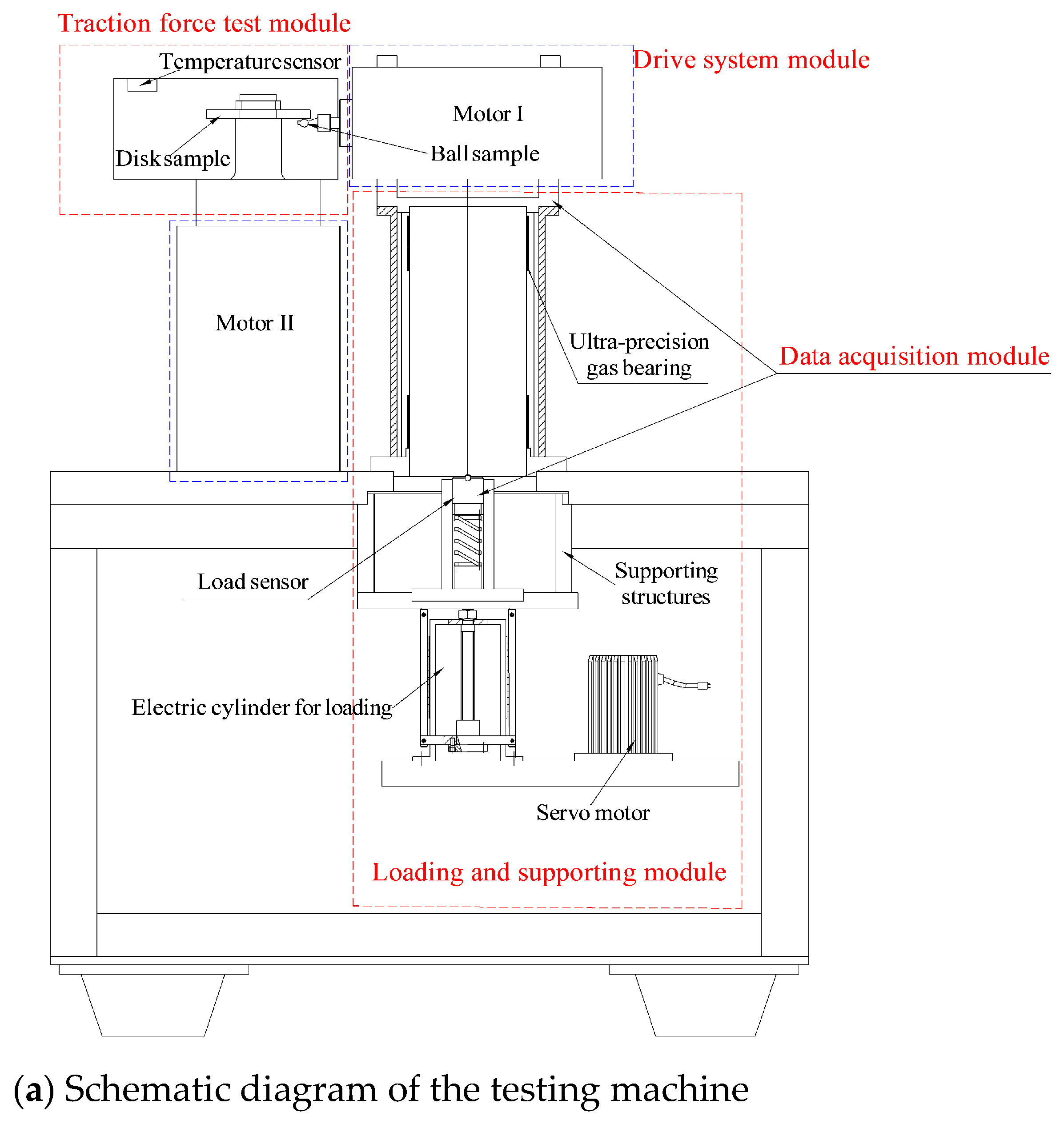 Traction force test module

Temperature sensor

Drive system module

Motor I

Disk sample

Ball sample

Motor II

Ultra-precision gas bearing

Data acquisition module

Load sensor

Supporting structures

Electric cylinder for loading

Servo motor

Loading and supporting module

(a) Schematic diagram of the testing machine