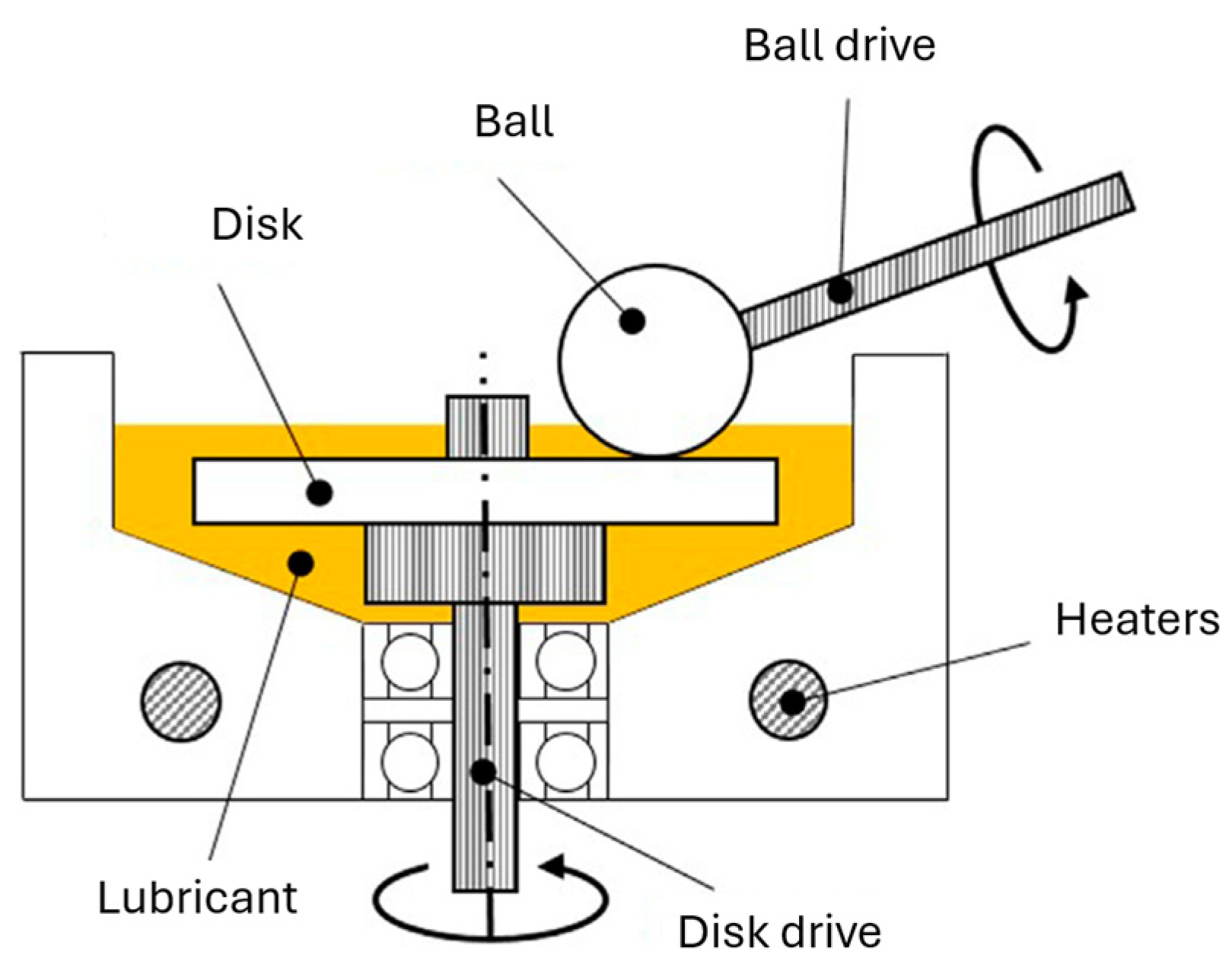 Ball drive
Ball
Disk
Heaters
Lubricant
Disk drive