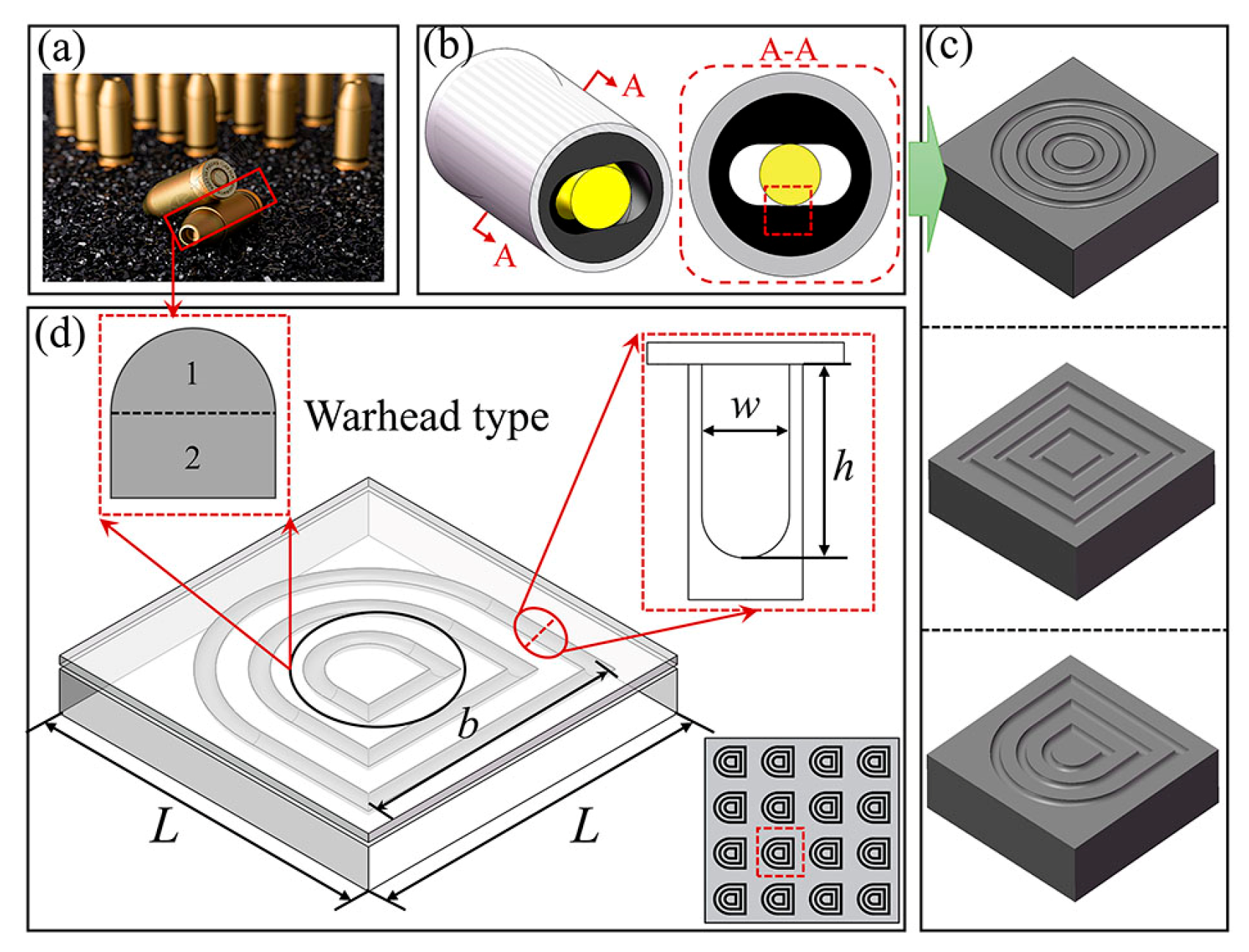 (a)

(b)
A
A
A-A

(c)

(d)
1
2
Warhead type
$w$
$h$
$b$
$L$
$L$