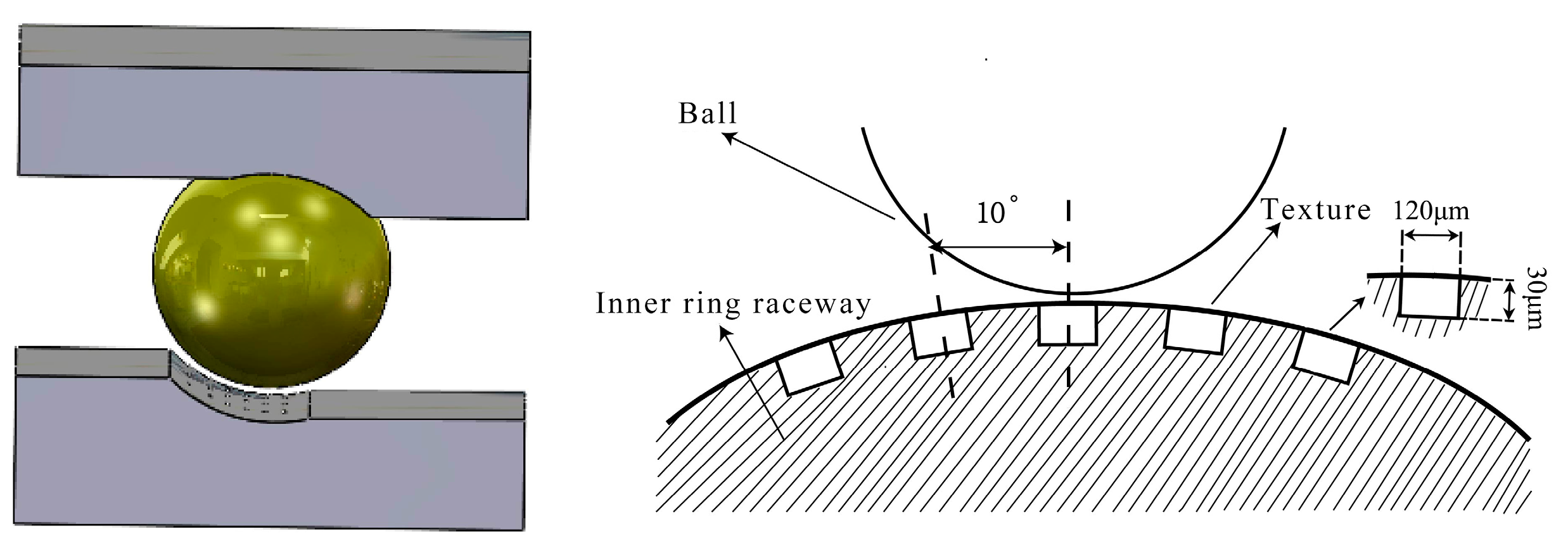 Ball

10°

Texture

120μm

30μm

Inner ring raceway