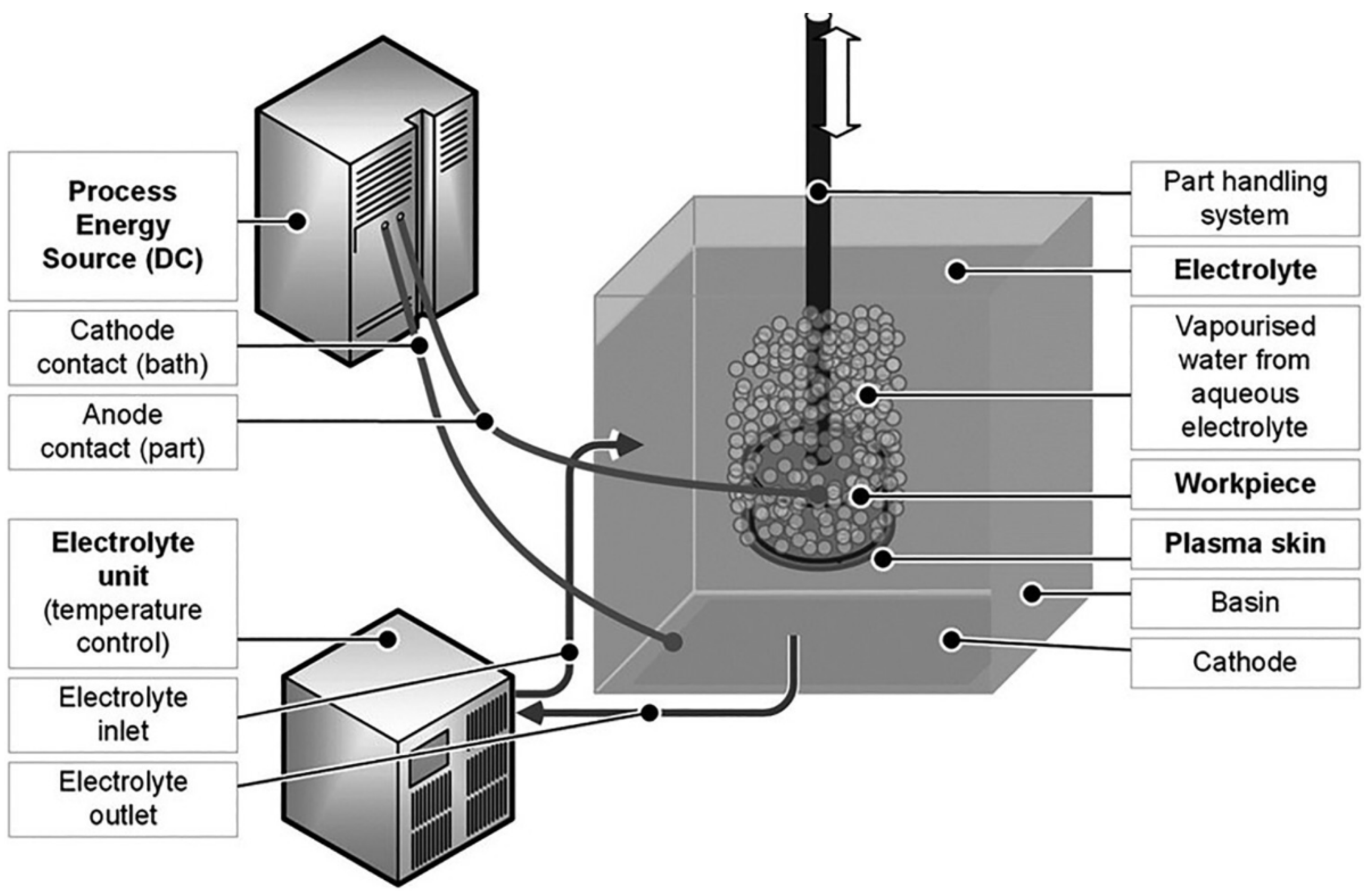 Process Energy Source (DC)

Cathode contact (bath)

Anode contact (part)

Electrolyte unit (temperature control)

Electrolyte inlet

Electrolyte outlet

Part handling system

Electrolyte

Vapourised water from aqueous electrolyte

Workpiece

Plasma skin

Basin

Cathode