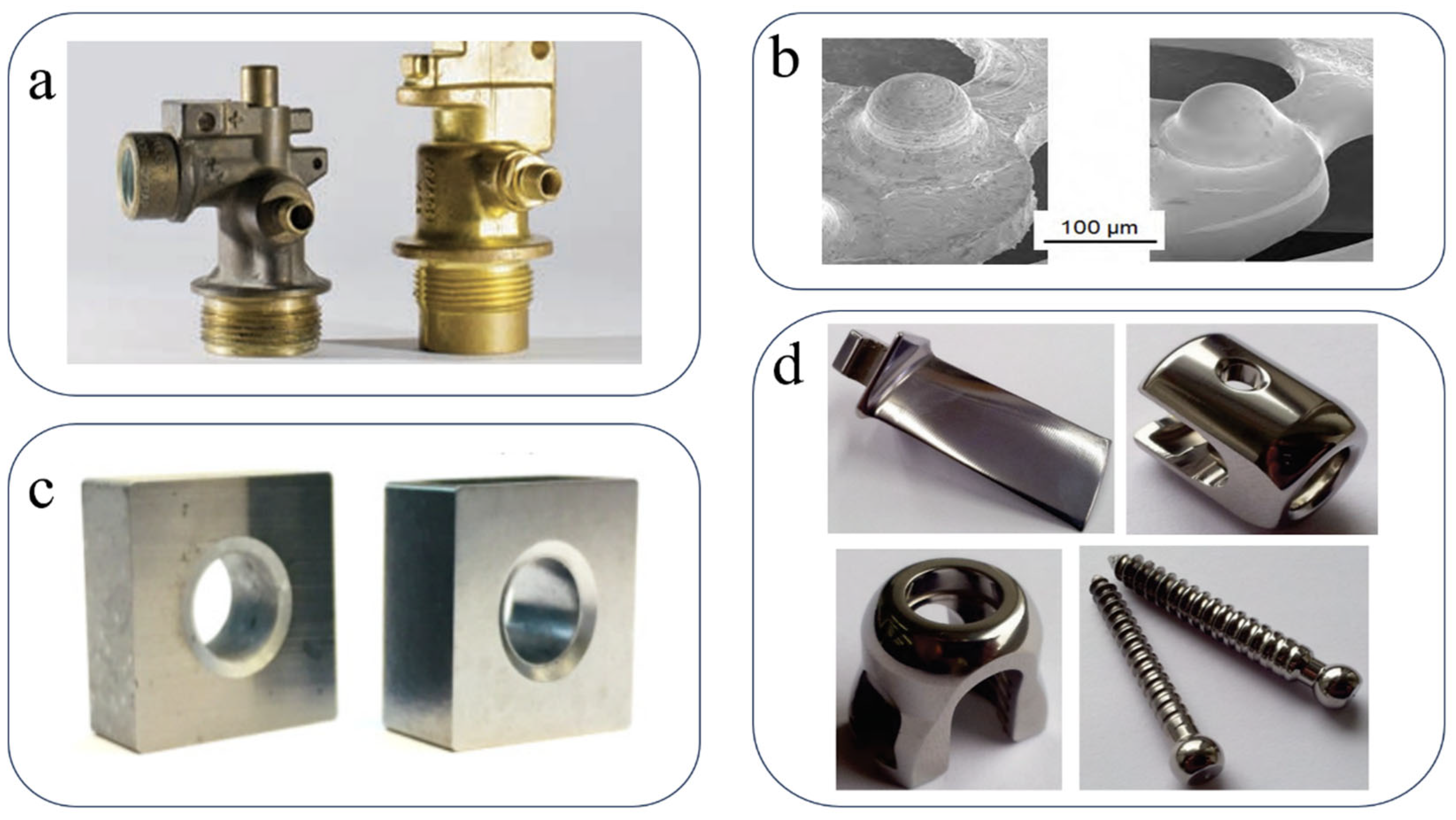 a

b

100 μm

c

d