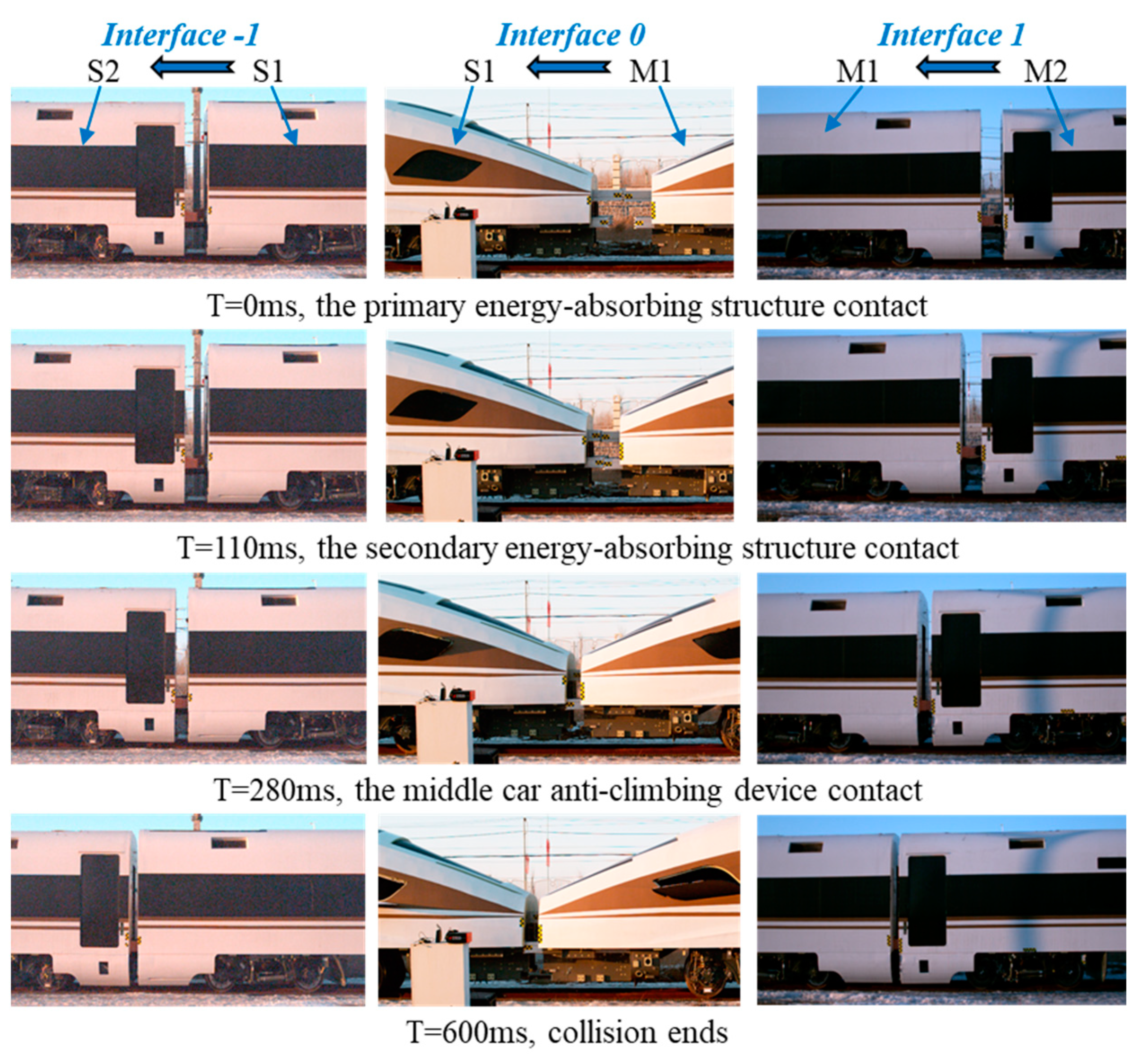 Interface -1
S2 S1

Interface 0
S1 M1

Interface 1
M1 M2

T=0ms, the primary energy-absorbing structure contact

T=110ms, the secondary energy-absorbing structure contact

T=280ms, the middle car anti-climbing device contact

T=600ms, collision ends