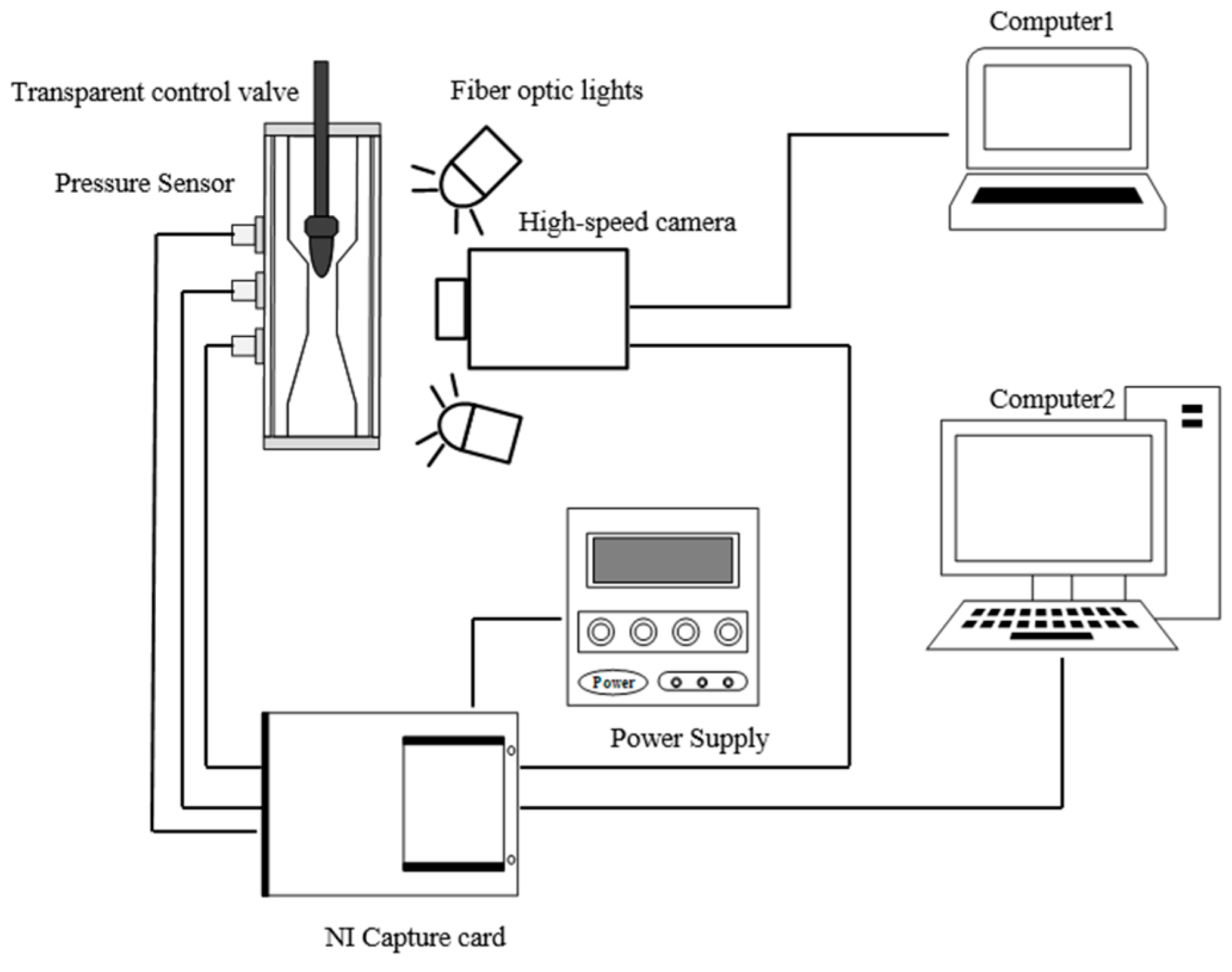 Computer1

Transparent control valve

Fiber optic lights

Pressure Sensor

High-speed camera

Computer2

Power

Power Supply

NI Capture card