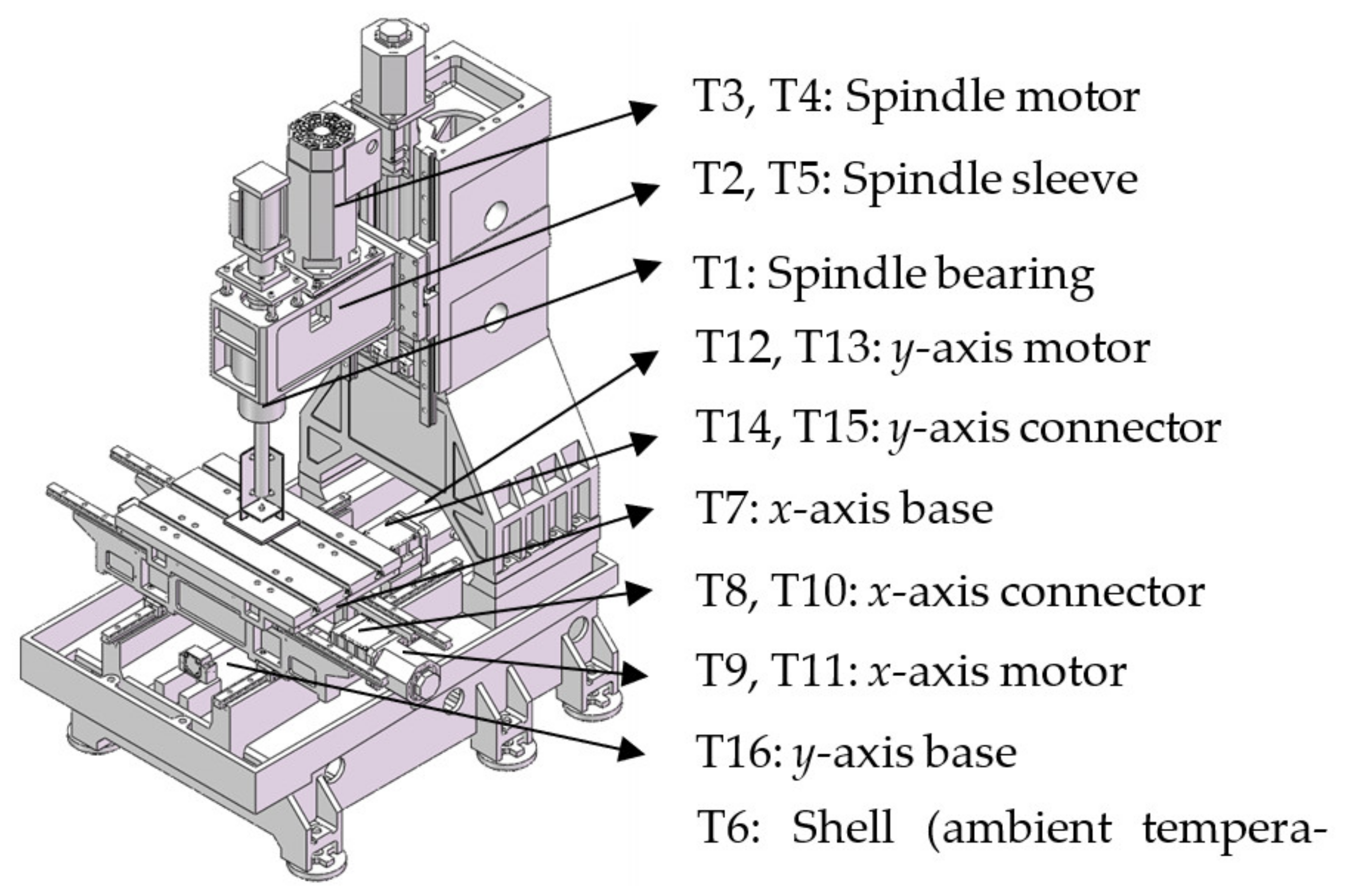 T3, T4: Spindle motor

T2, T5: Spindle sleeve

T1: Spindle bearing

T12, T13: $y$-axis motor

T14, T15: $y$-axis connector

T7: $x$-axis base

T8, T10: $x$-axis connector

T9, T11: $x$-axis motor

T16: $y$-axis base

T6: Shell (ambient tempera-