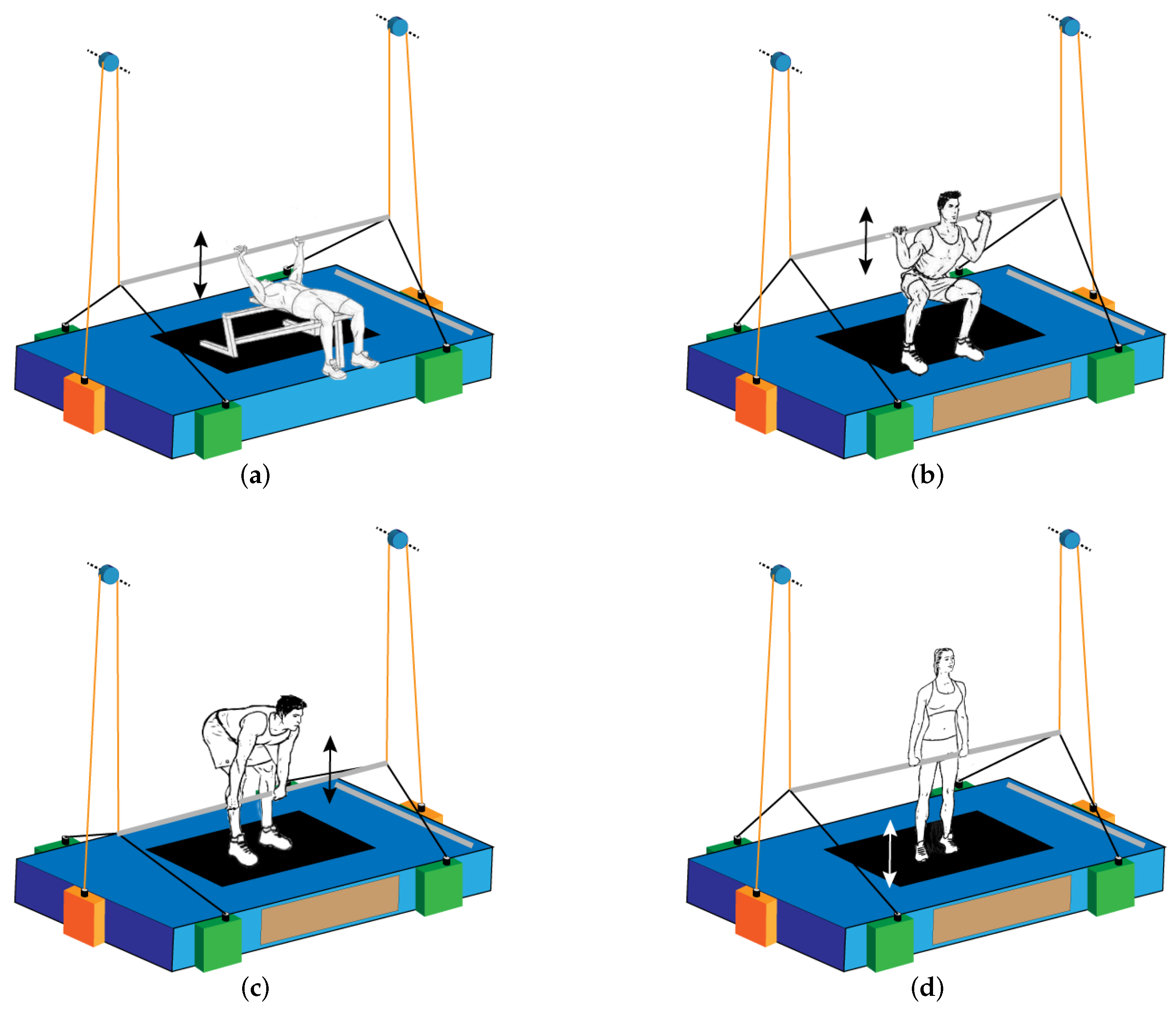 (a)

(b)

(c)

(d)