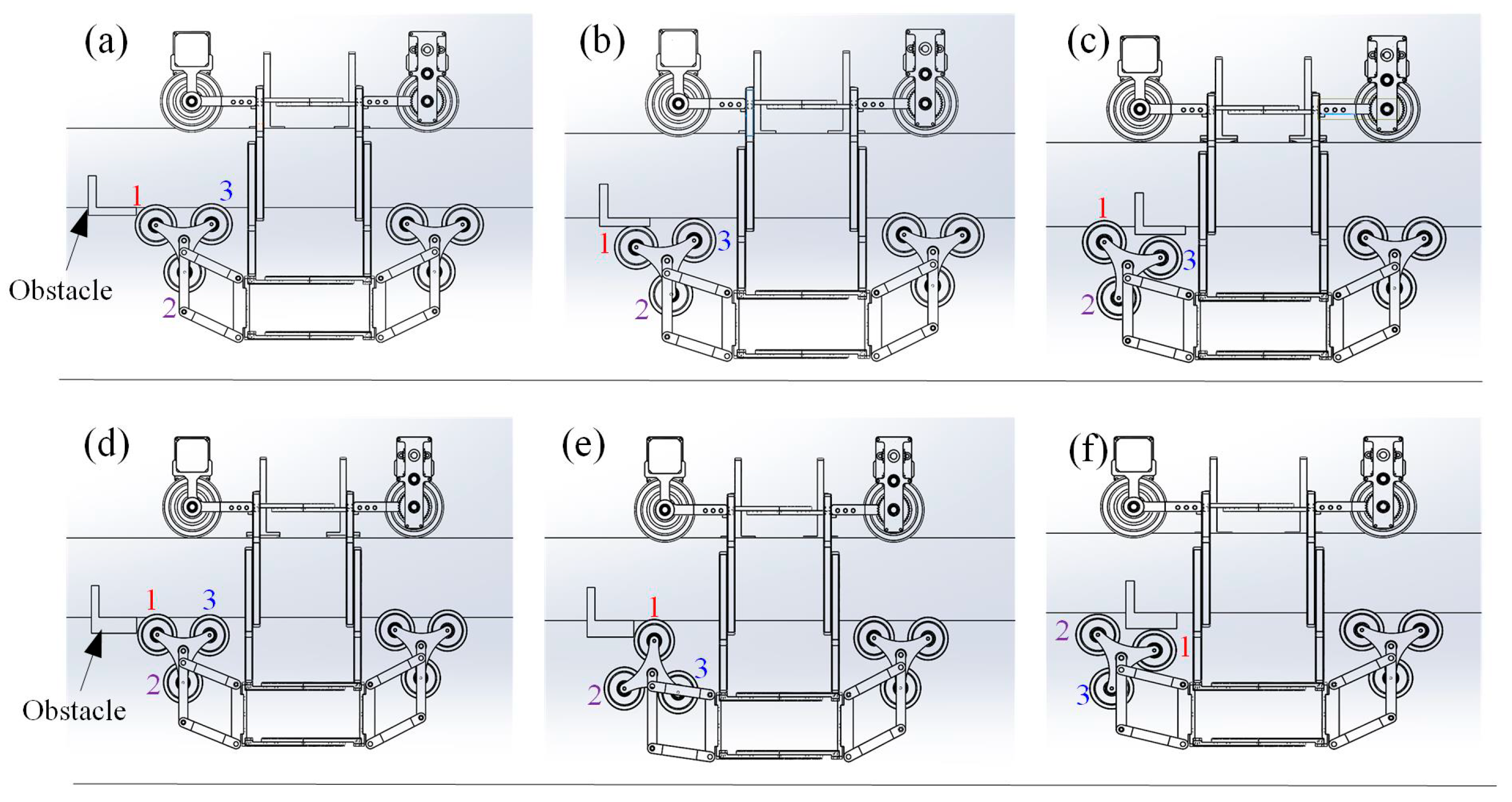 (a)
1
3
Obstacle
2

(b)
1
3
2

(c)
1
3
2

(d)
1
3
Obstacle
2

(e)
1
3
2

(f)
2
1
3