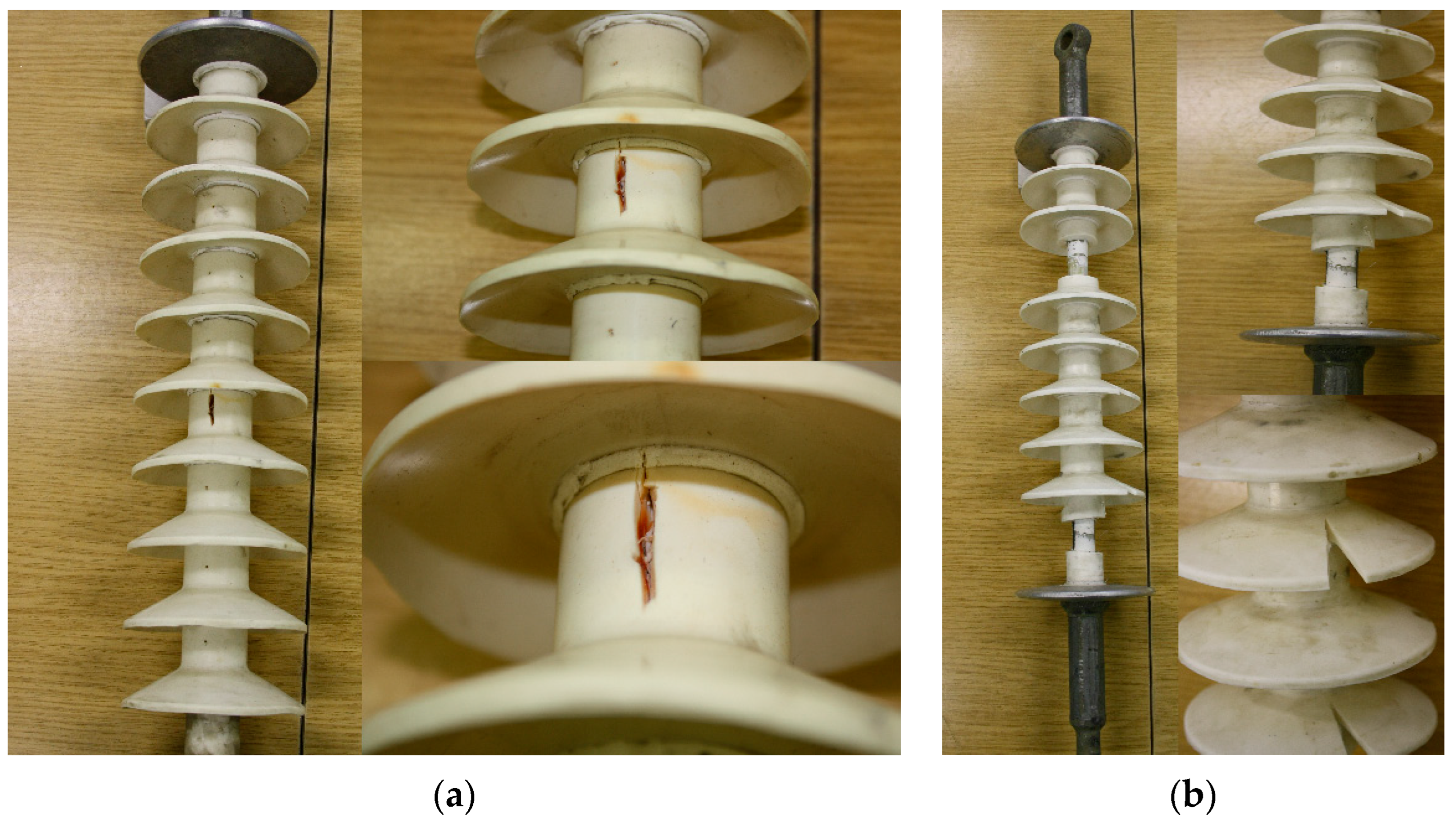 (a)

(b)