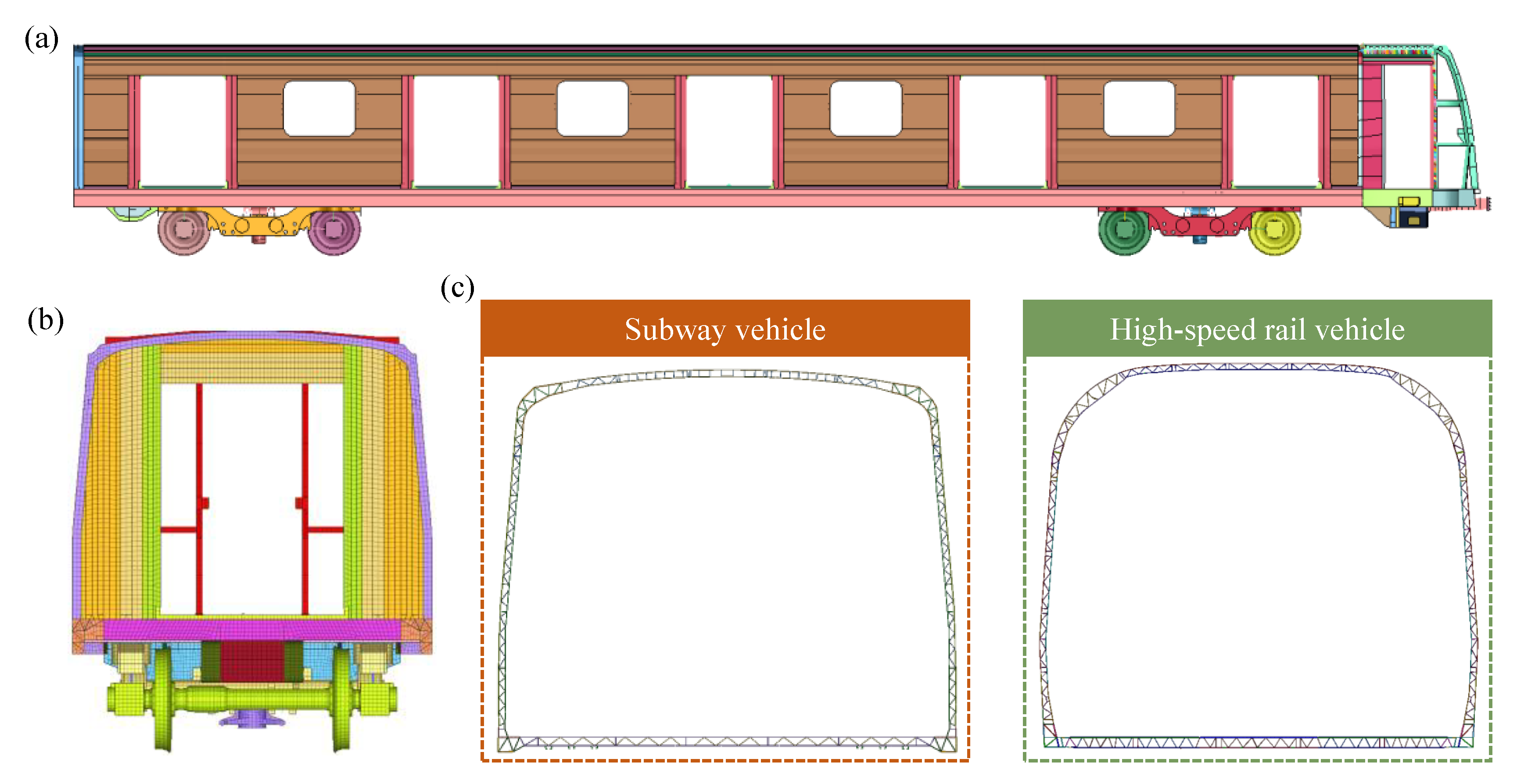 (a)

(b)

(c)

Subway vehicle

High-speed rail vehicle