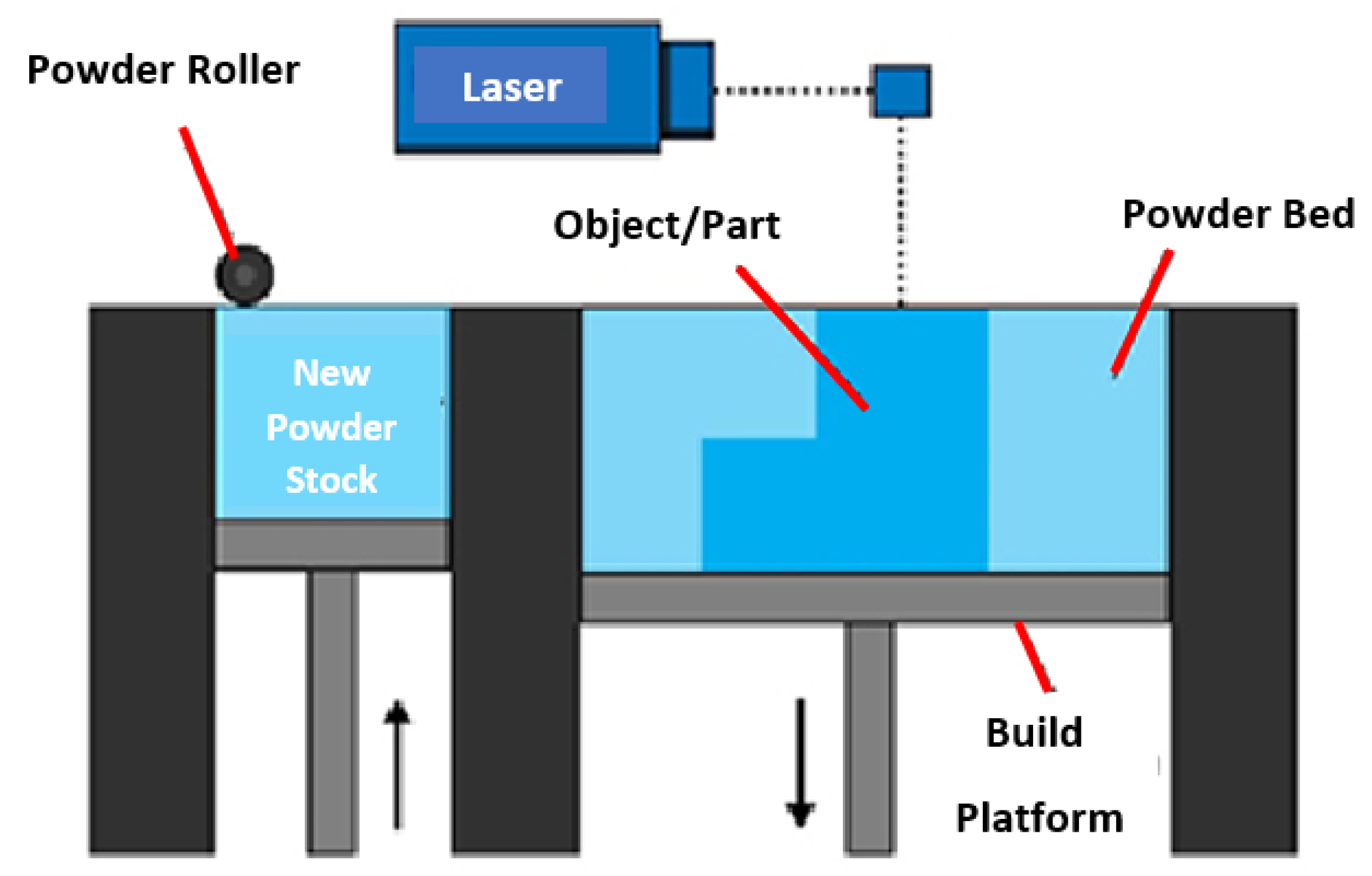 Powder Roller

Laser

Object/Part

Powder Bed

New Powder Stock

Build Platform