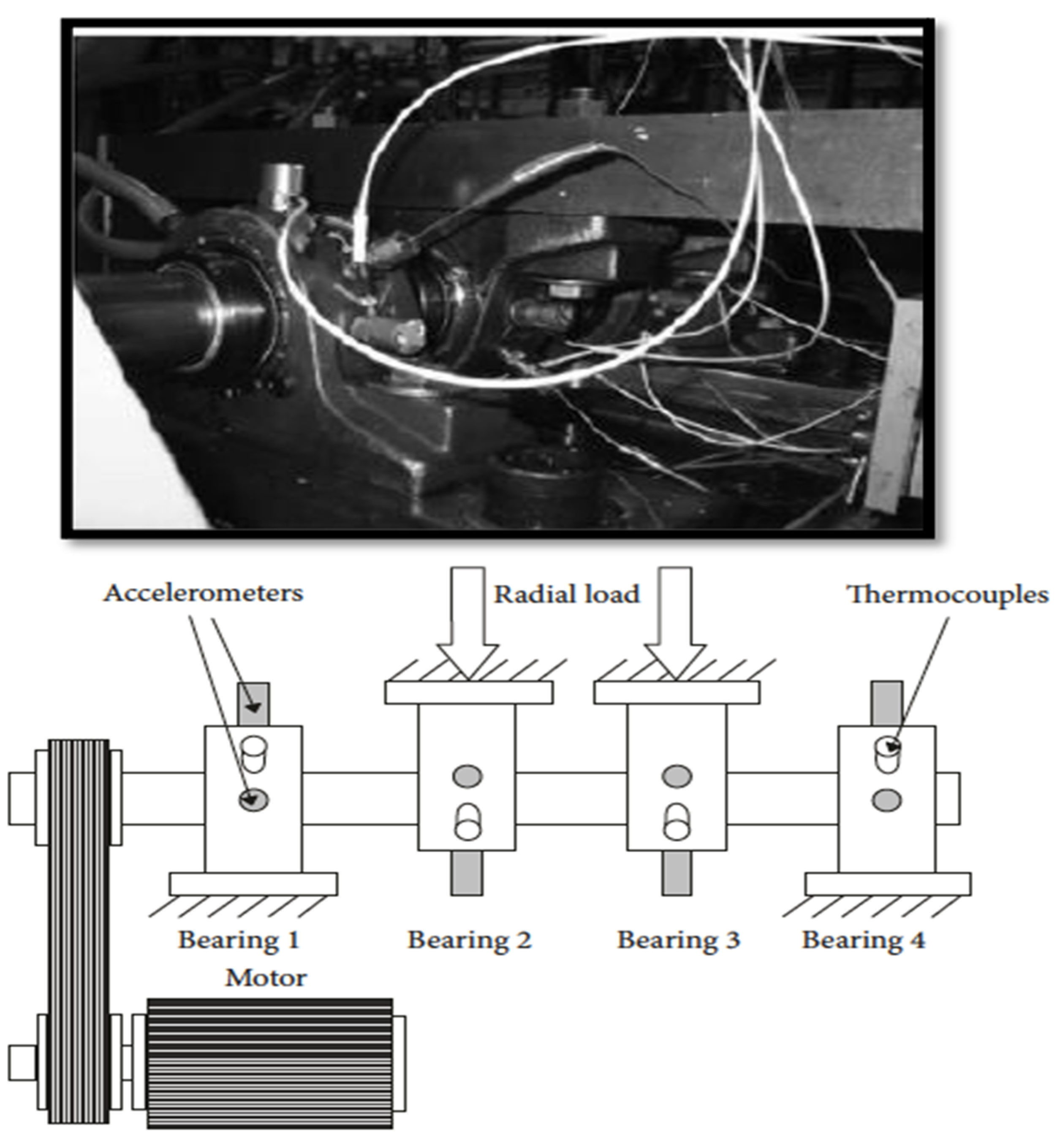 Accelerometers

Radial load

Thermocouples

Bearing 1

Bearing 2

Bearing 3

Bearing 4

Motor