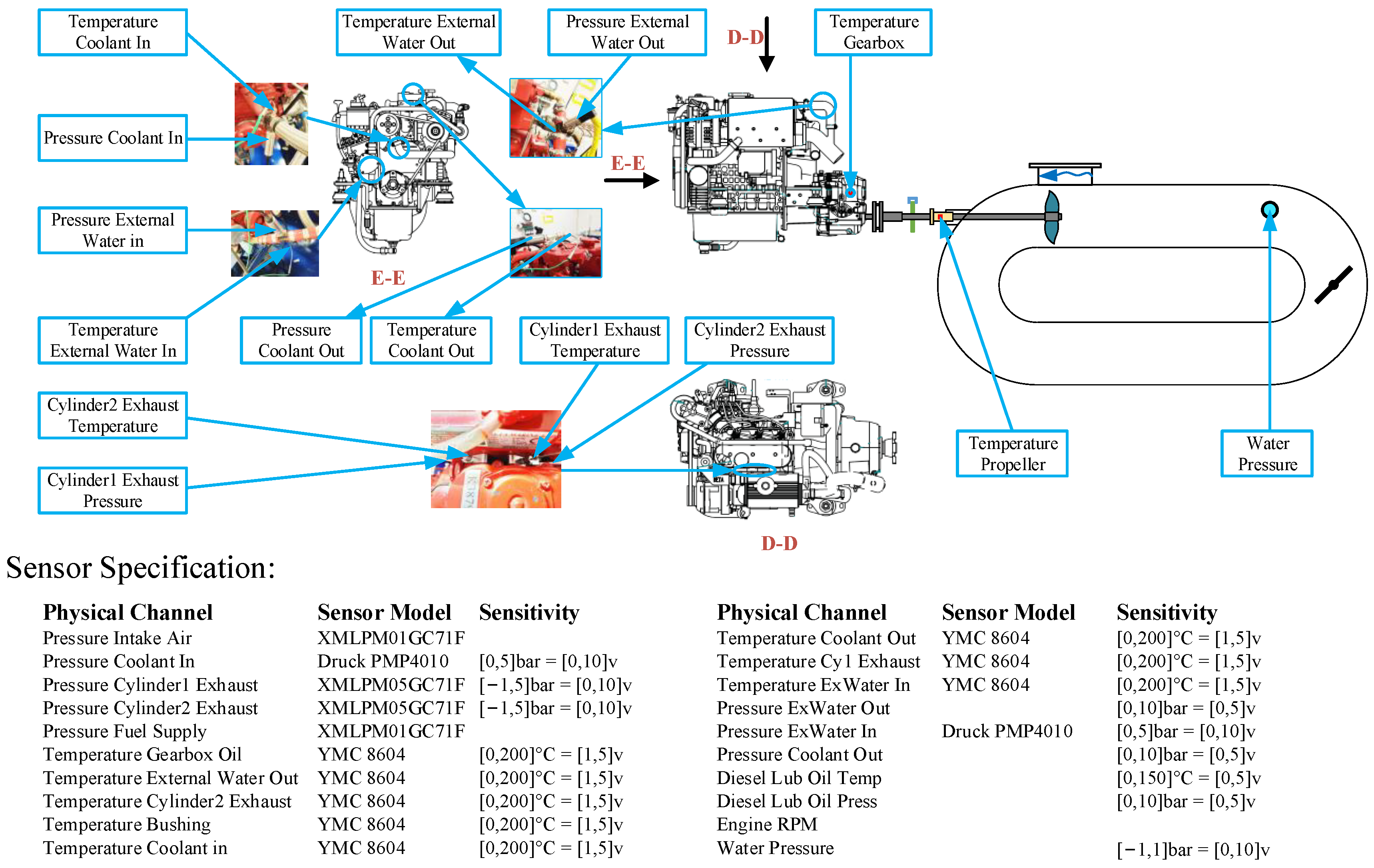 Temperature Coolant In

Temperature External Water Out

Pressure External Water Out

D-D

Temperature Gearbox

Pressure Coolant In

E-E

Pressure External Water in

E-E

Temperature External Water In

Pressure Coolant Out

Temperature Coolant Out

Cylinder1 Exhaust Temperature

Cylinder2 Exhaust Pressure

Cylinder2 Exhaust Temperature

Cylinder1 Exhaust Pressure

Temperature Propeller

Water Pressure

D-D

Sensor Specification:

| Physical Channel | Sensor Model | Sensitivity |
|---|---|---|
| Pressure Intake Air | XMLPM01GC71F | |
| Pressure Coolant In | Druck PMP4010 | [0,5]bar = [0,10]v |
| Pressure Cylinder1 Exhaust | XMLPM05GC71F | [−1,5]bar = [0,10]v |
| Pressure Cylinder2 Exhaust | XMLPM05GC71F | [−1,5]bar = [0,10]v |
| Pressure Fuel Supply | XMLPM01GC71F | |
| Temperature Gearbox Oil | YMC 8604 | [0,200]°C = [1,5]v |
| Temperature External Water Out | YMC 8604 | [0,200]°C = [1,5]v |
| Temperature Cylinder2 Exhaust | YMC 8604 | [0,200]°C = [1,5]v |
| Temperature Bushing | YMC 8604 | [0,200]°C = [1,5]v |
| Temperature Coolant in | YMC 8604 | [0,200]°C = [1,5]v |

| Physical Channel | Sensor Model | Sensitivity |
|---|---|---|
| Temperature Coolant Out | YMC 8604 | [0,200]°C = [1,5]v |
| Temperature Cy1 Exhaust | YMC 8604 | [0,200]°C = [1,5]v |
| Temperature ExWater In | YMC 8604 | [0,200]°C = [1,5]v |
| Pressure ExWater Out | | [0,10]bar = [0,5]v |
| Pressure ExWater In | Druck PMP4010 | [0,5]bar = [0,10]v |
| Pressure Coolant Out | | [0,10]bar = [0,5]v |
| Diesel Lub Oil Temp | | [0,150]°C = [0,5]v |
| Diesel Lub Oil Press | | [0,10]bar = [0,5]v |
| Engine RPM | | |
| Water Pressure | | [−1,1]bar = [0,10]v |