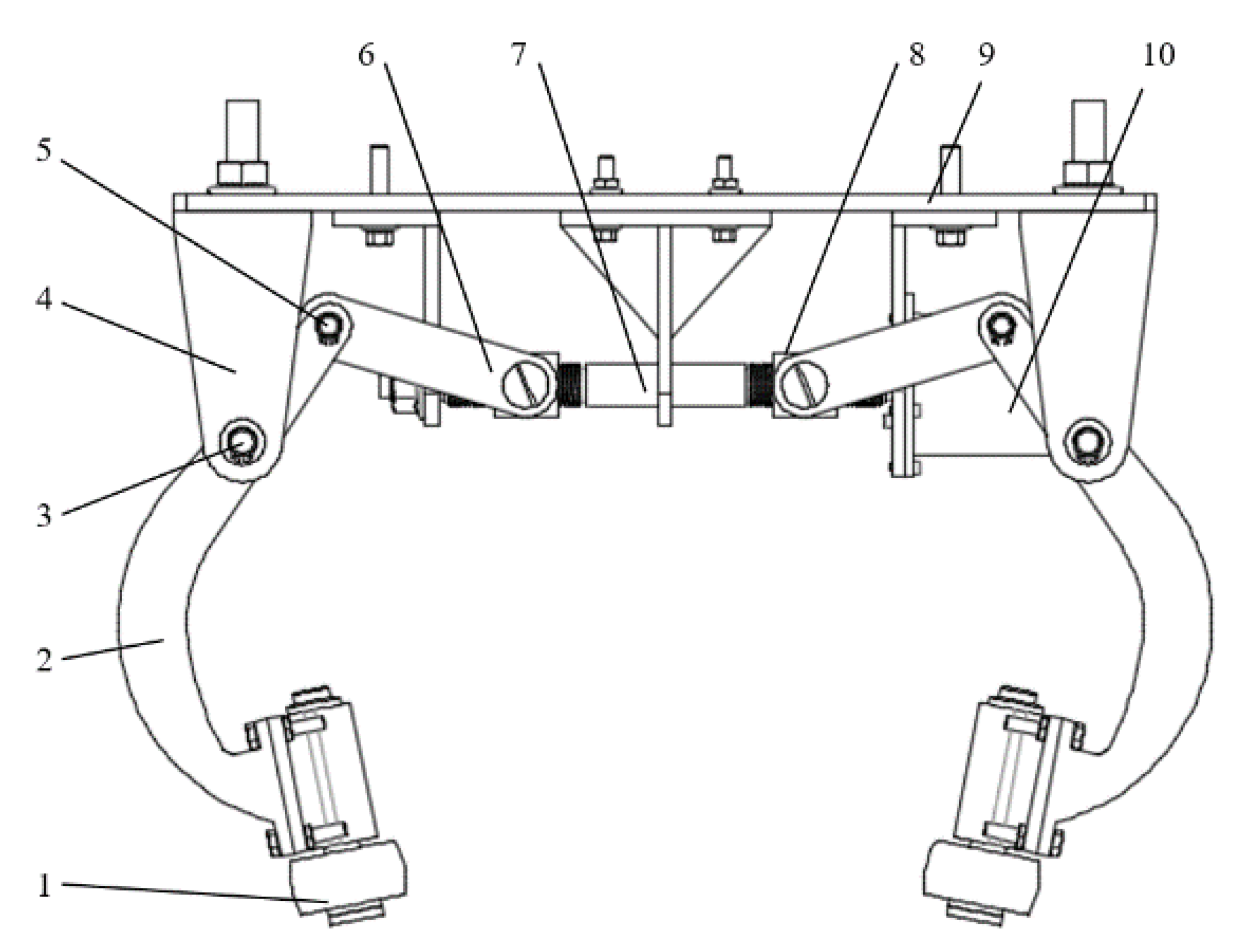 6
7
8
9
10
5
4
3
2
1