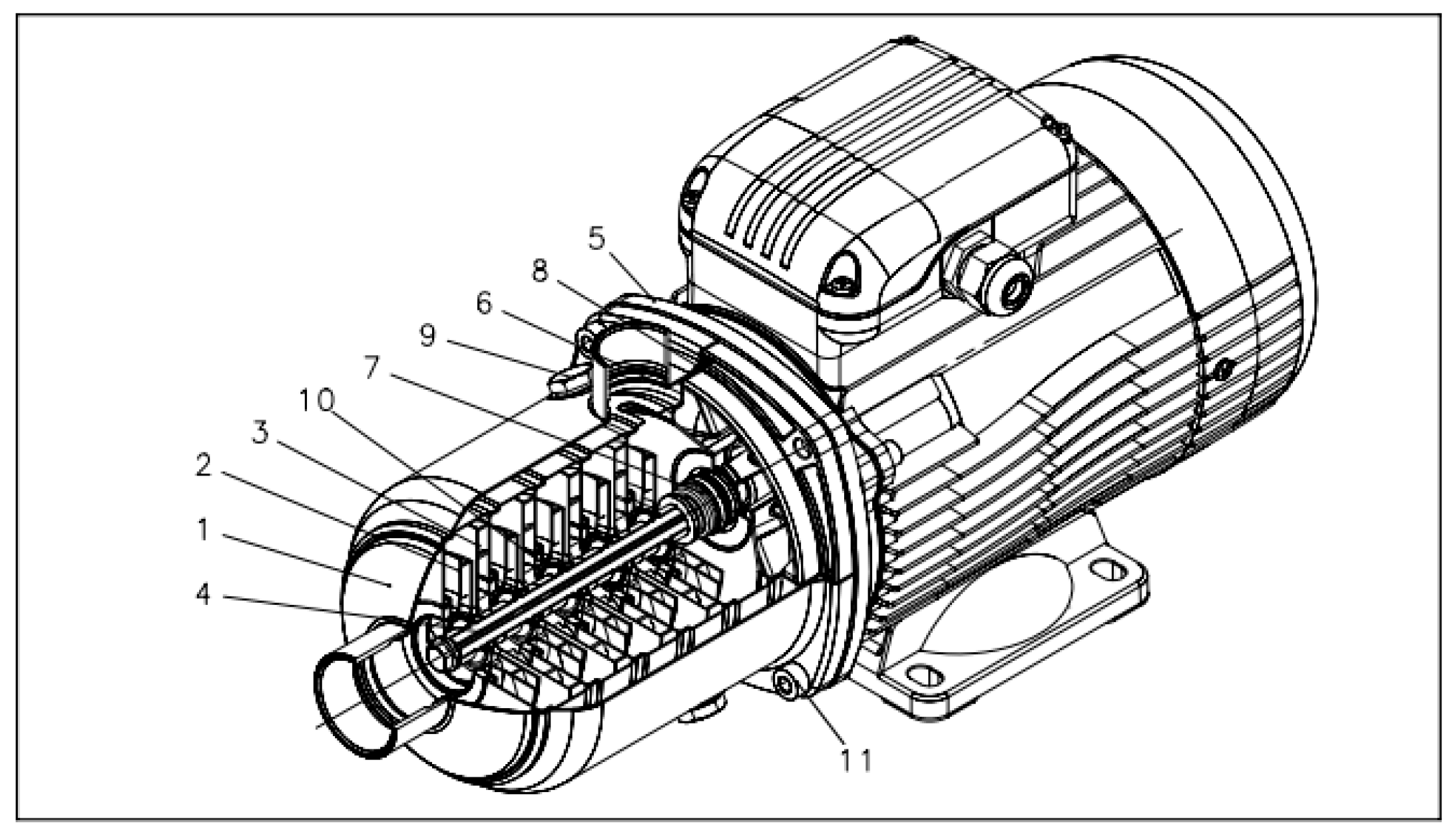 5
8
6
9
7
10
3
2
1
4
11