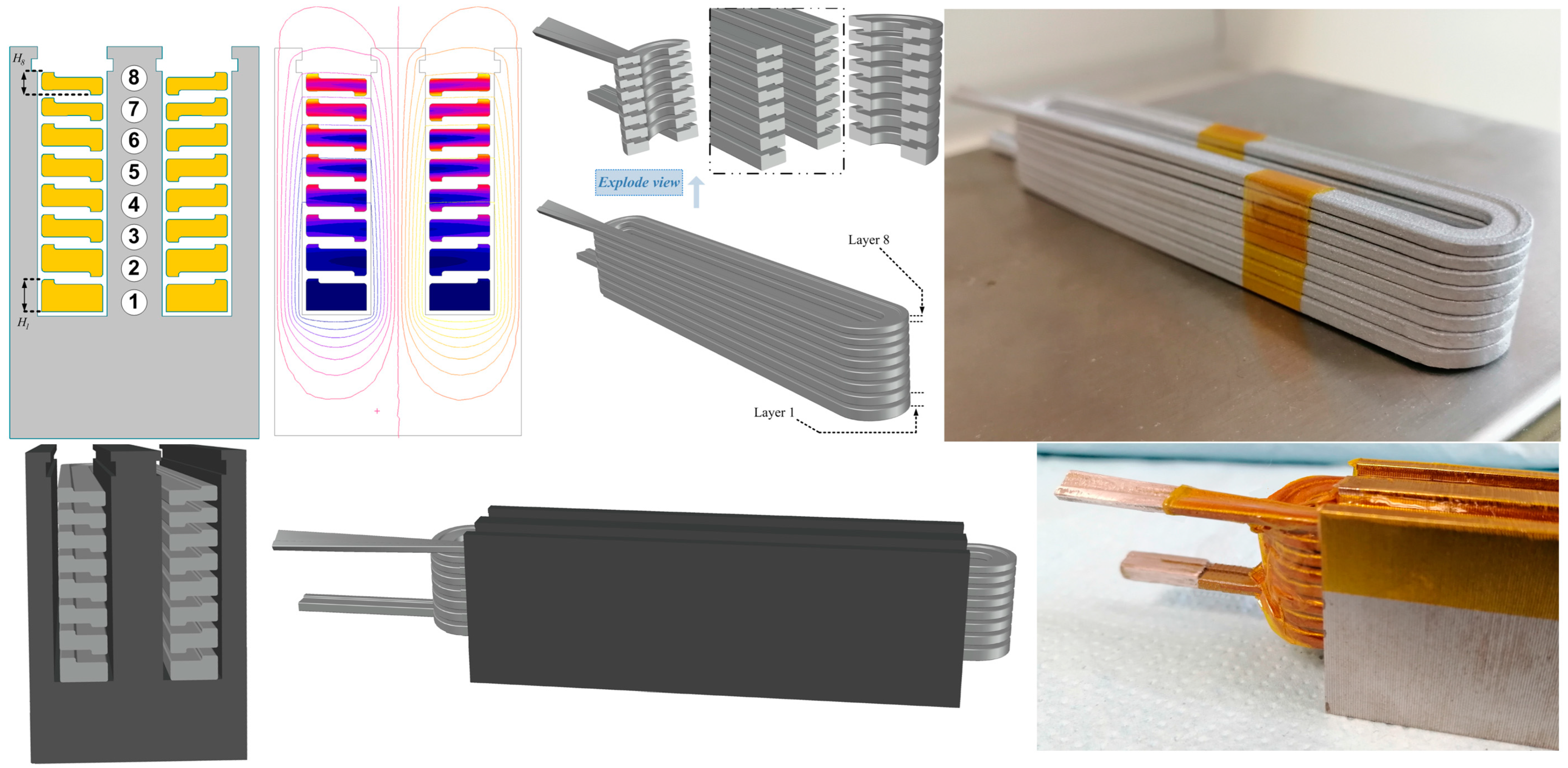 $H_8$
8
7
6
5
4
3
2
1
$H_1$

Explode view

Layer 8

Layer 1