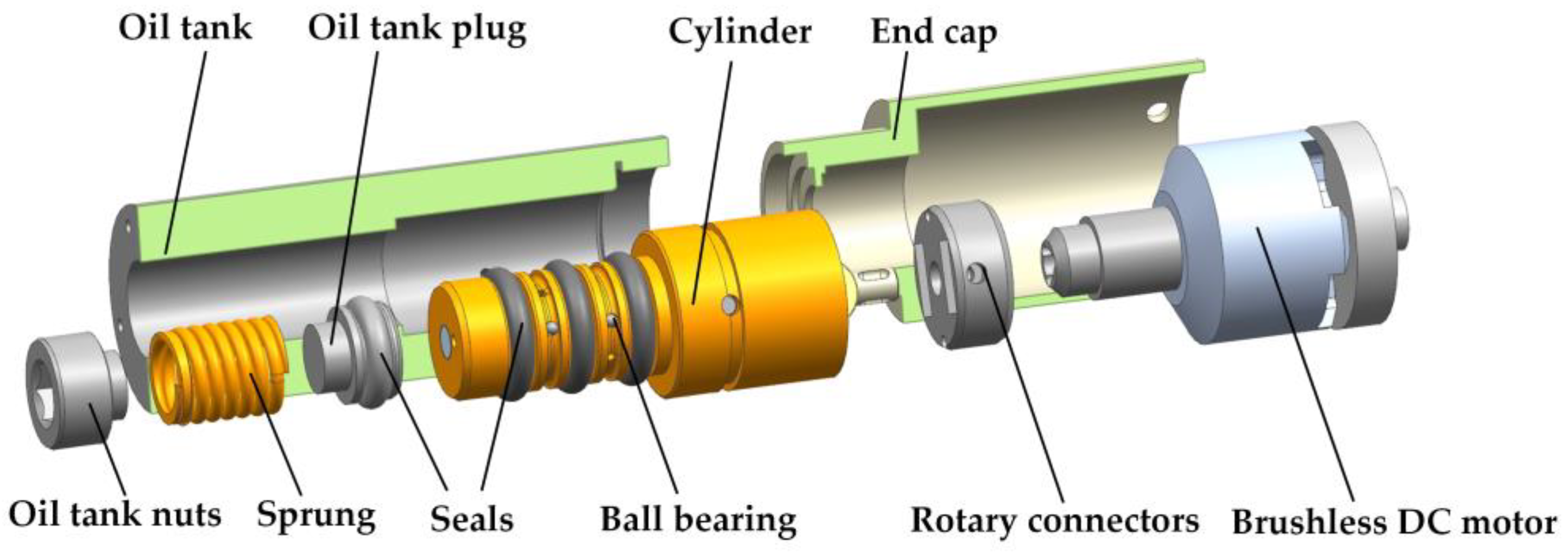 Oil tank
Oil tank plug
Cylinder
End cap
Oil tank nuts
Sprung
Seals
Ball bearing
Rotary connectors
Brushless DC motor